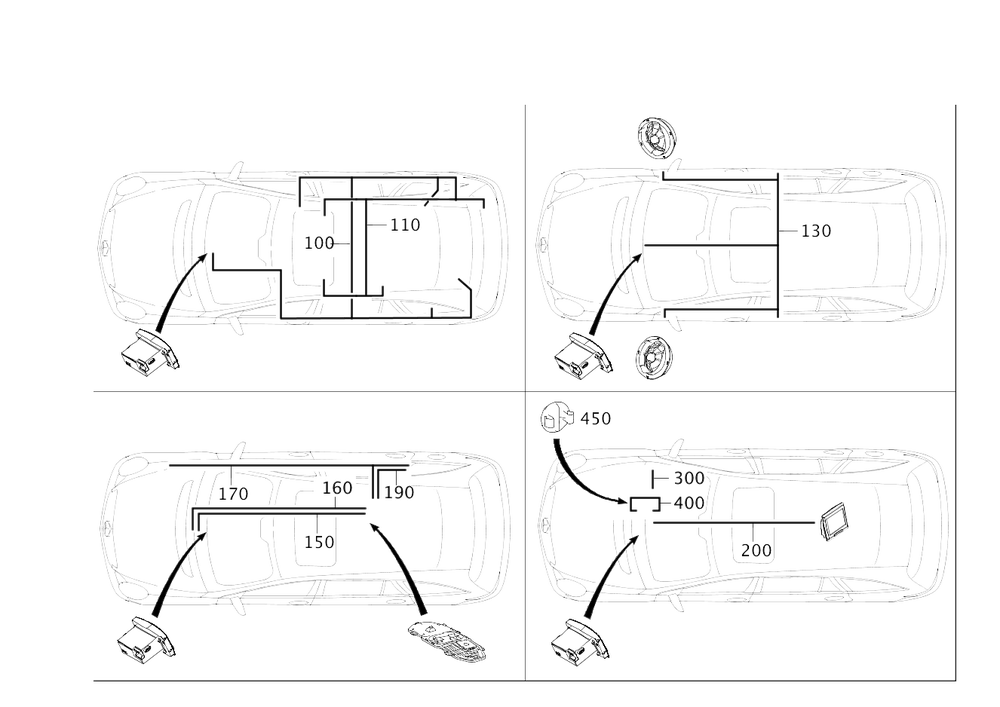 100
110

130

170
160
190
150

450
300
400
200