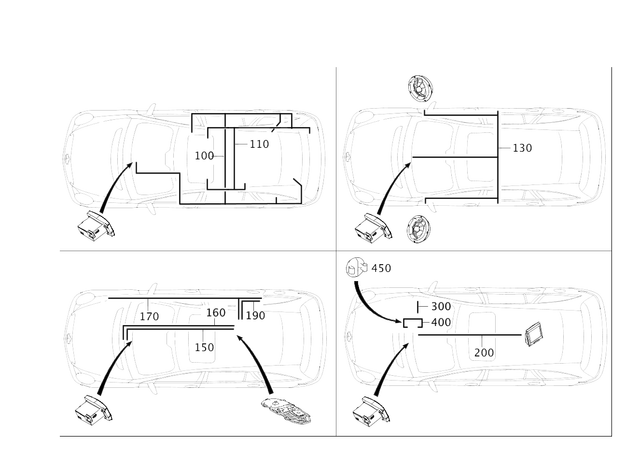 100
110
130
170
160
190
150
450
300
400
200