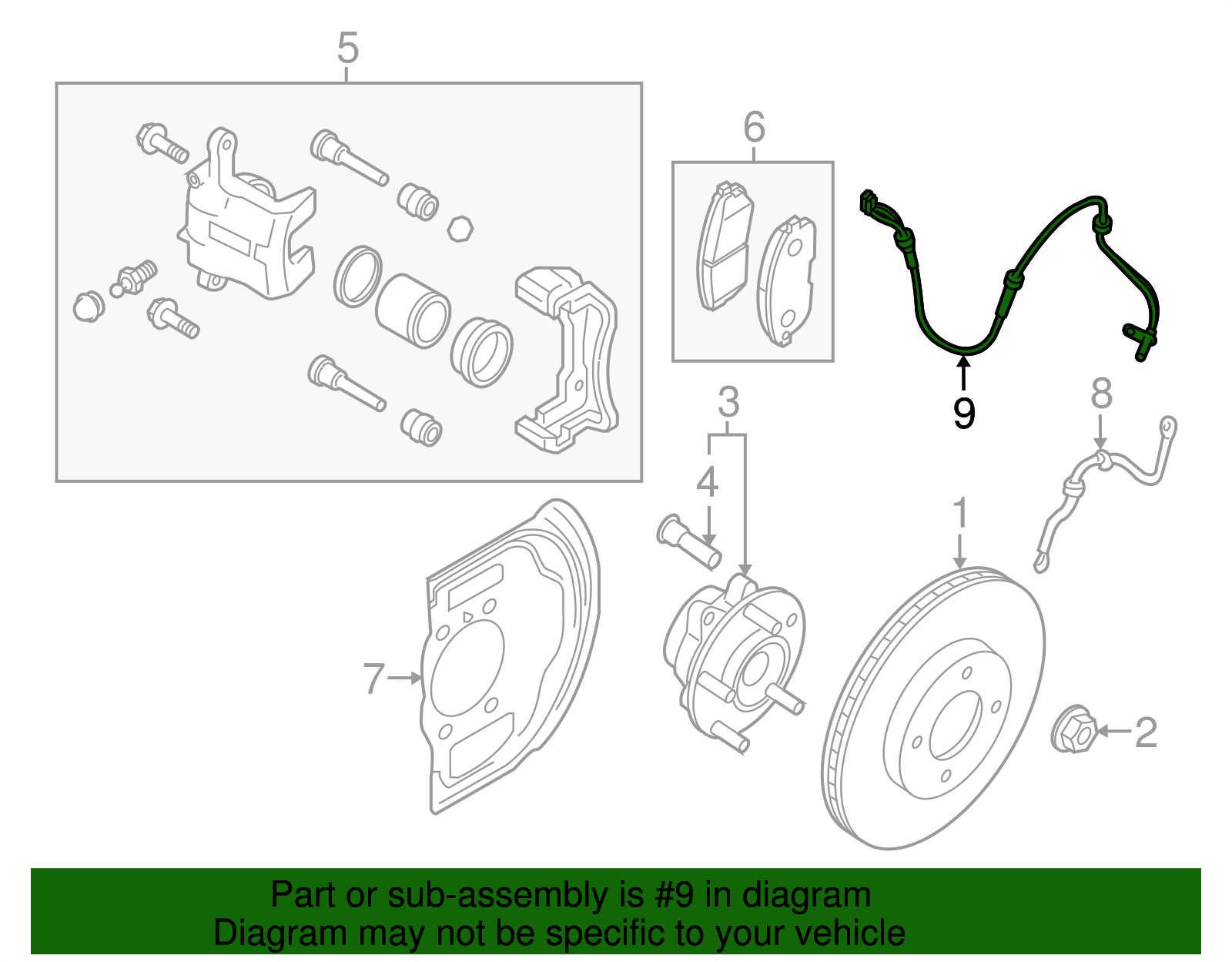 5
6
9
3
8
4
1
7
2
Part or sub-assembly is #9 in diagram
Diagram may not be specific to your vehicle