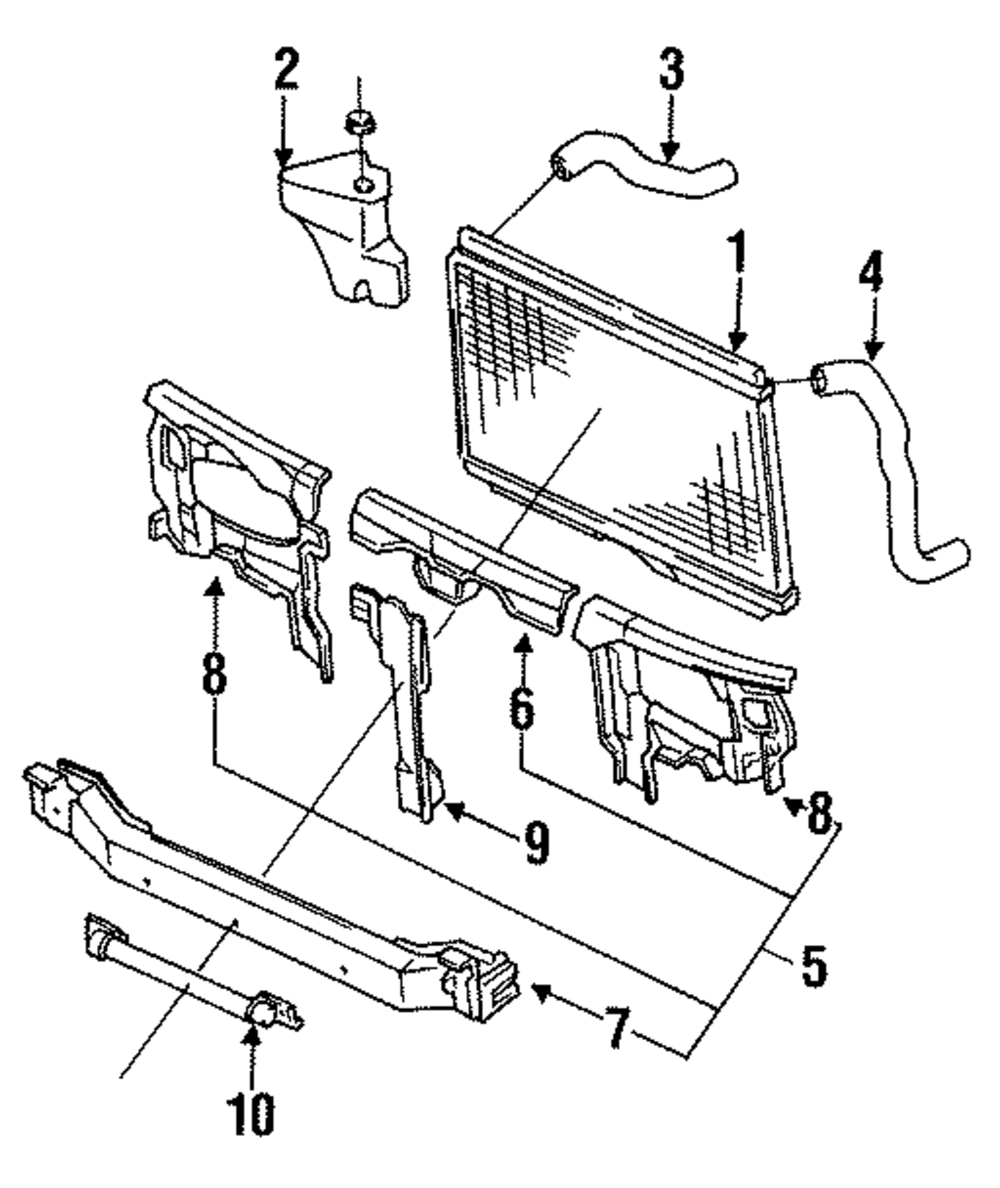 2
3
1
4
8
6
8
9
5
7
10