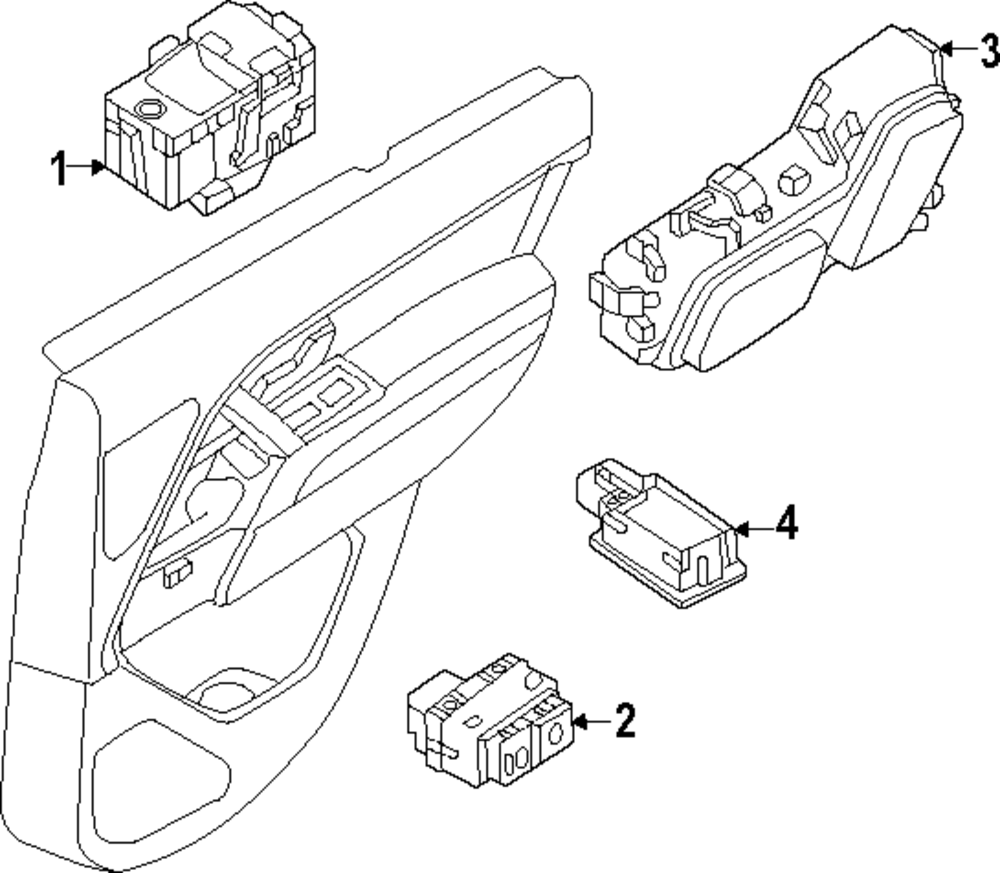 1
3
4
2