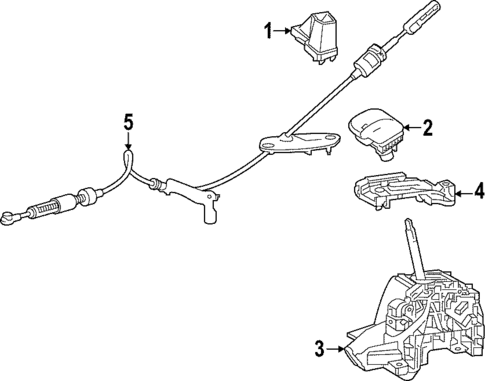 1
5
2
4
3