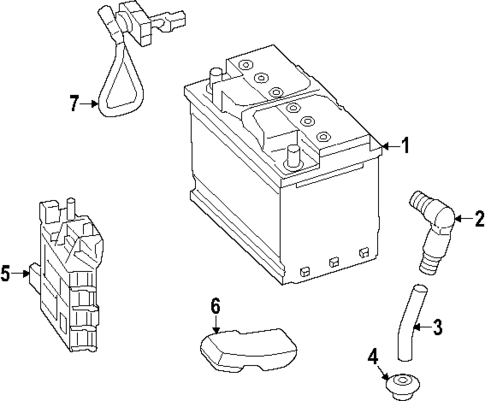 7
1
2
5
6
3
4