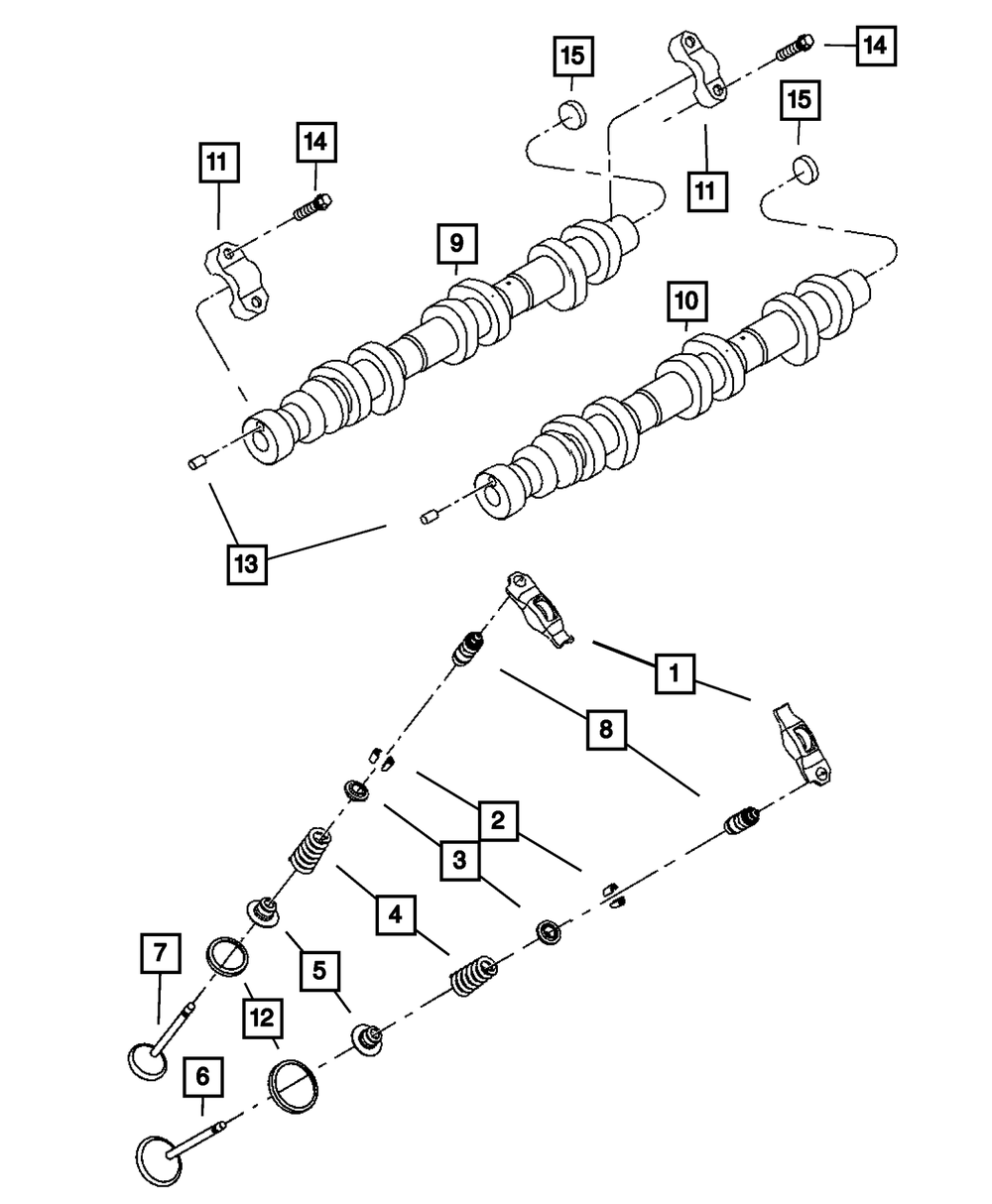 15
14
15
11
14
11
9
10
13
1
8
2
3
4
7
5
12
6