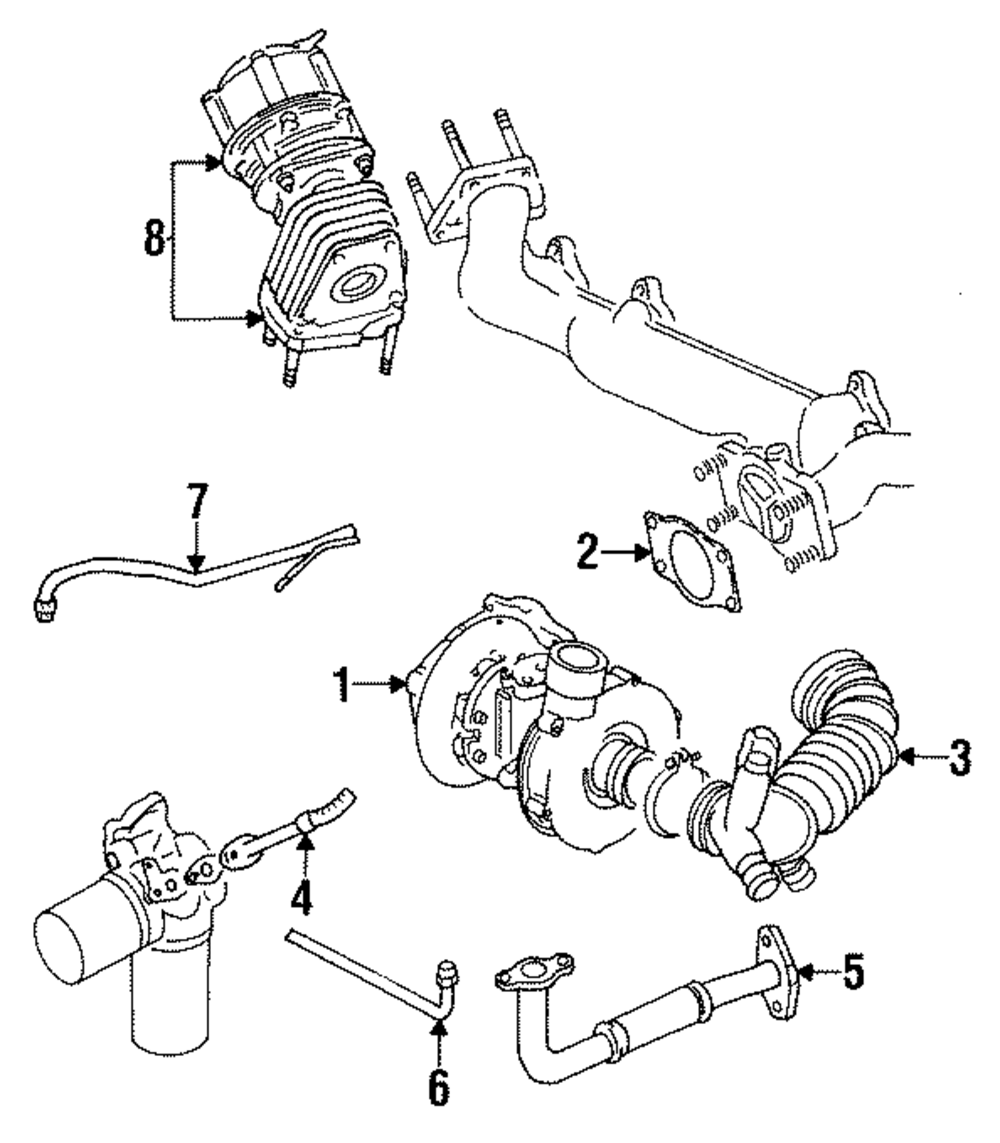 8
7
2
1
3
4
5
6