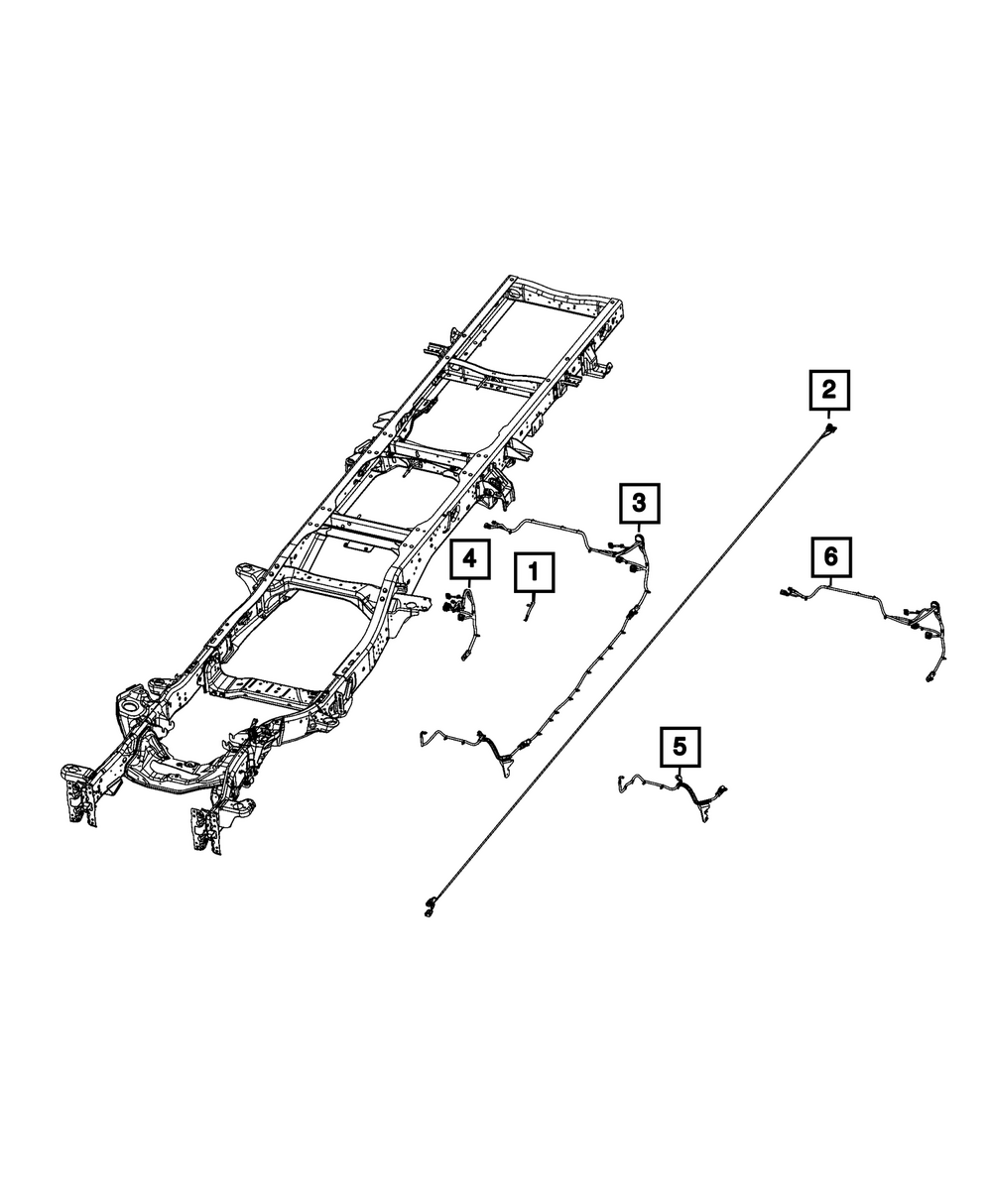 2
3
4
1
6
5