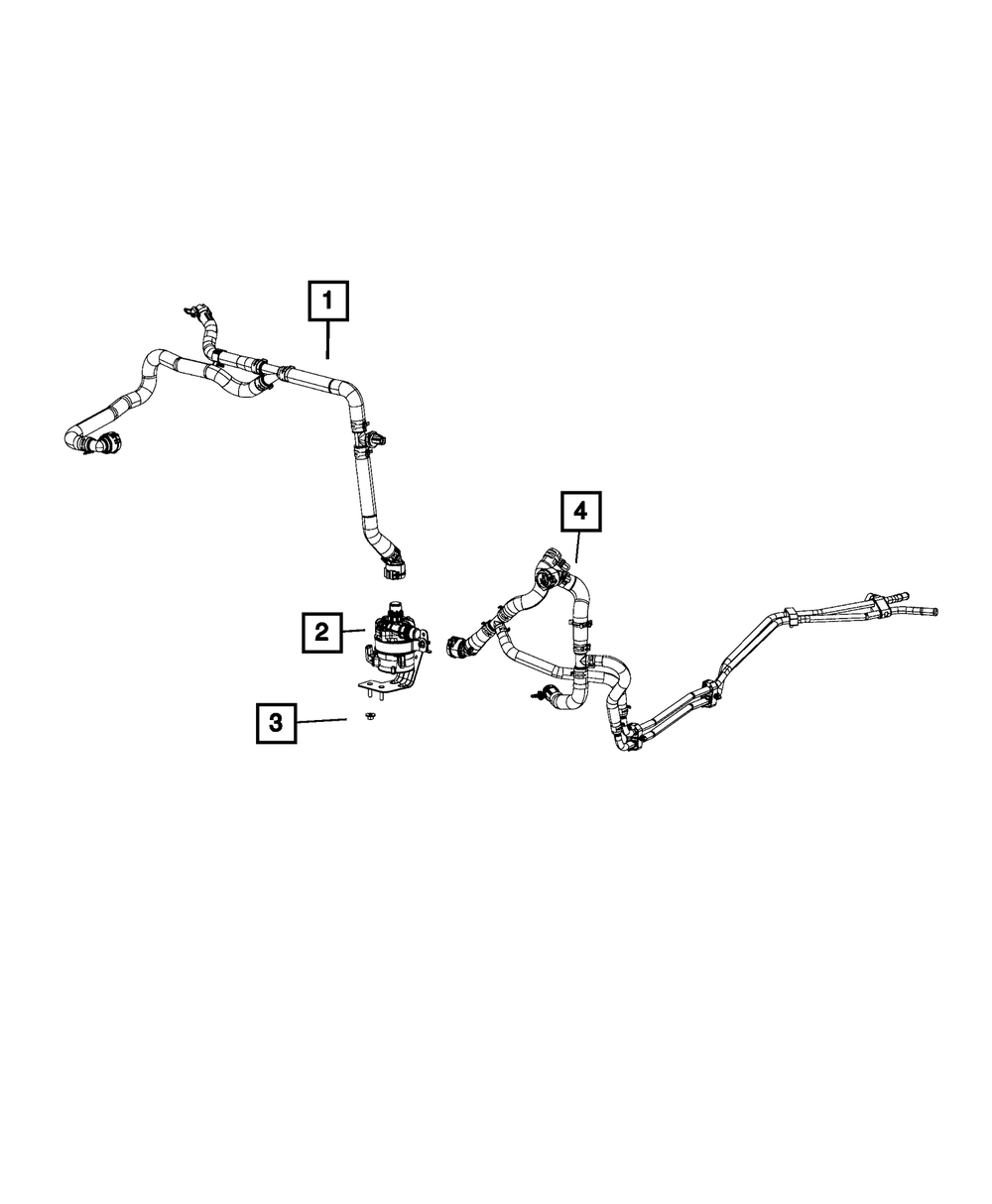 1
4
2
3