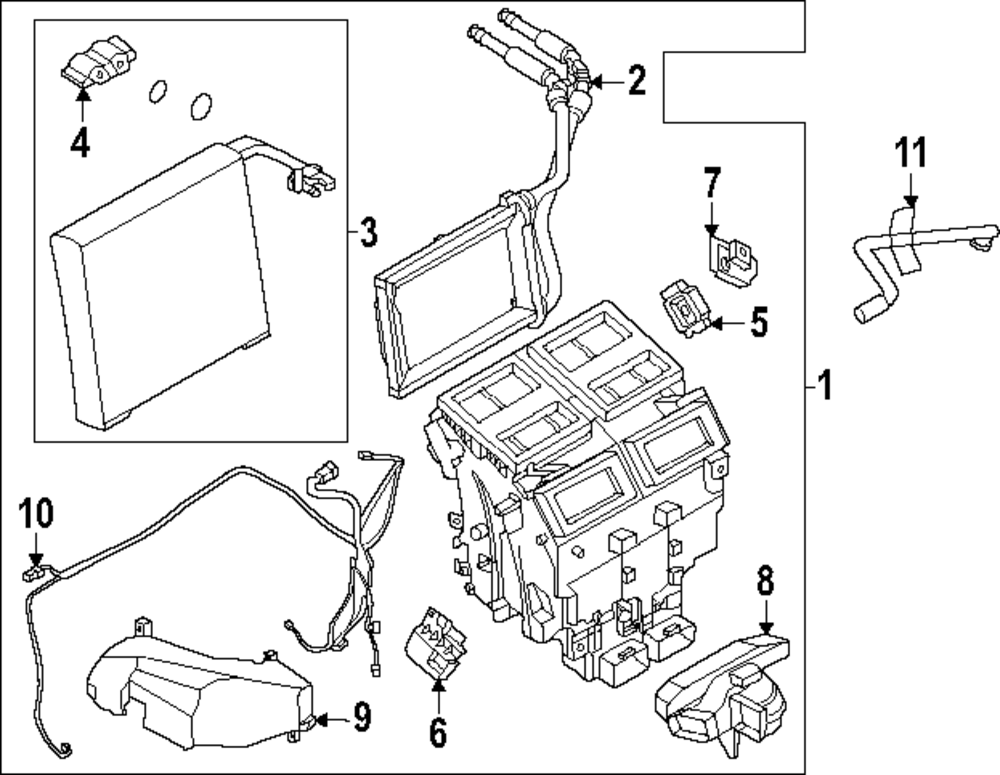 4

2

3

11

7

5

1

10

8

9

6