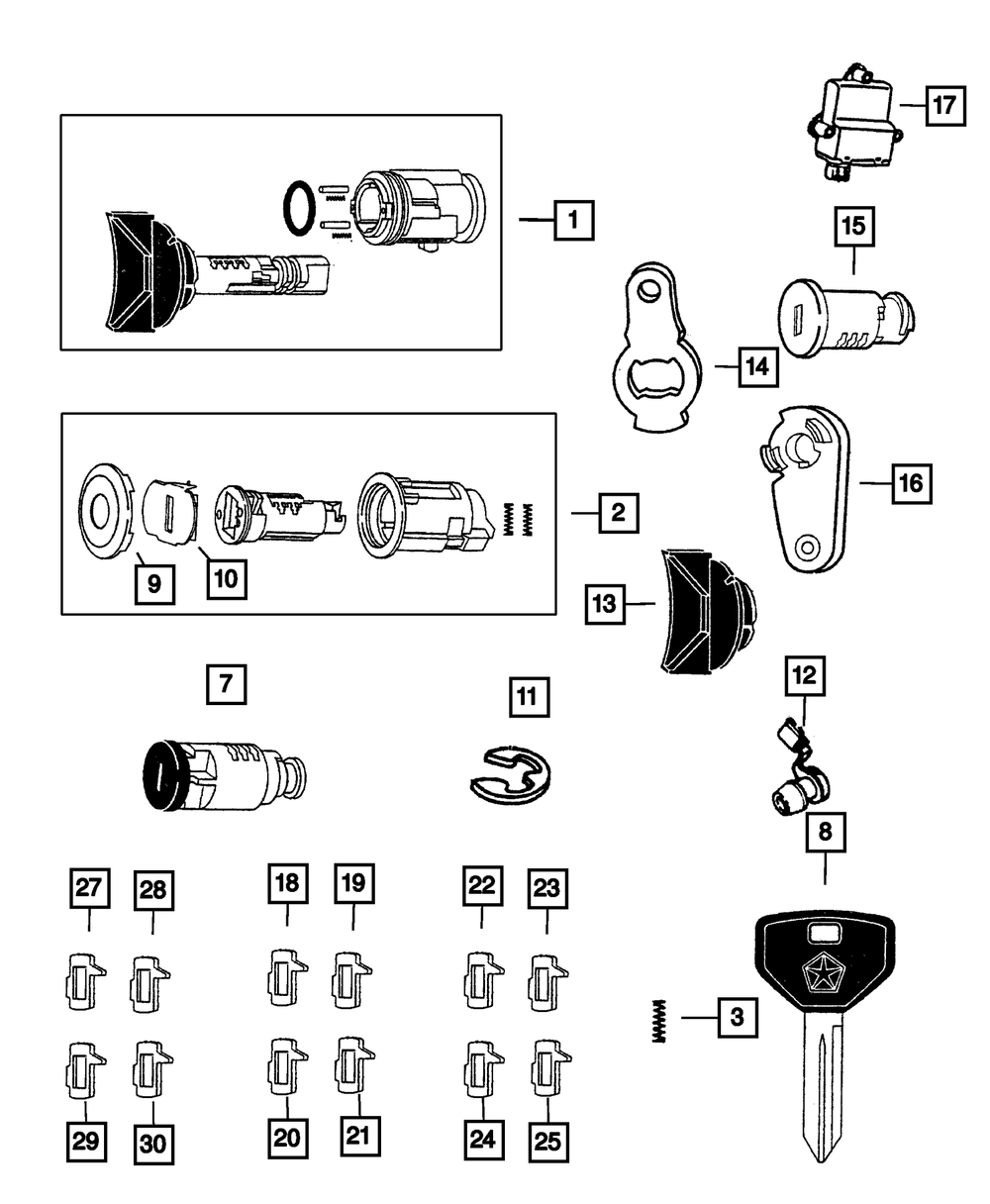 17

1

15

14

16

2

9

10

13

7

11

12

8

27 28

18 19

22 23

3

29 30

20 21

24 25