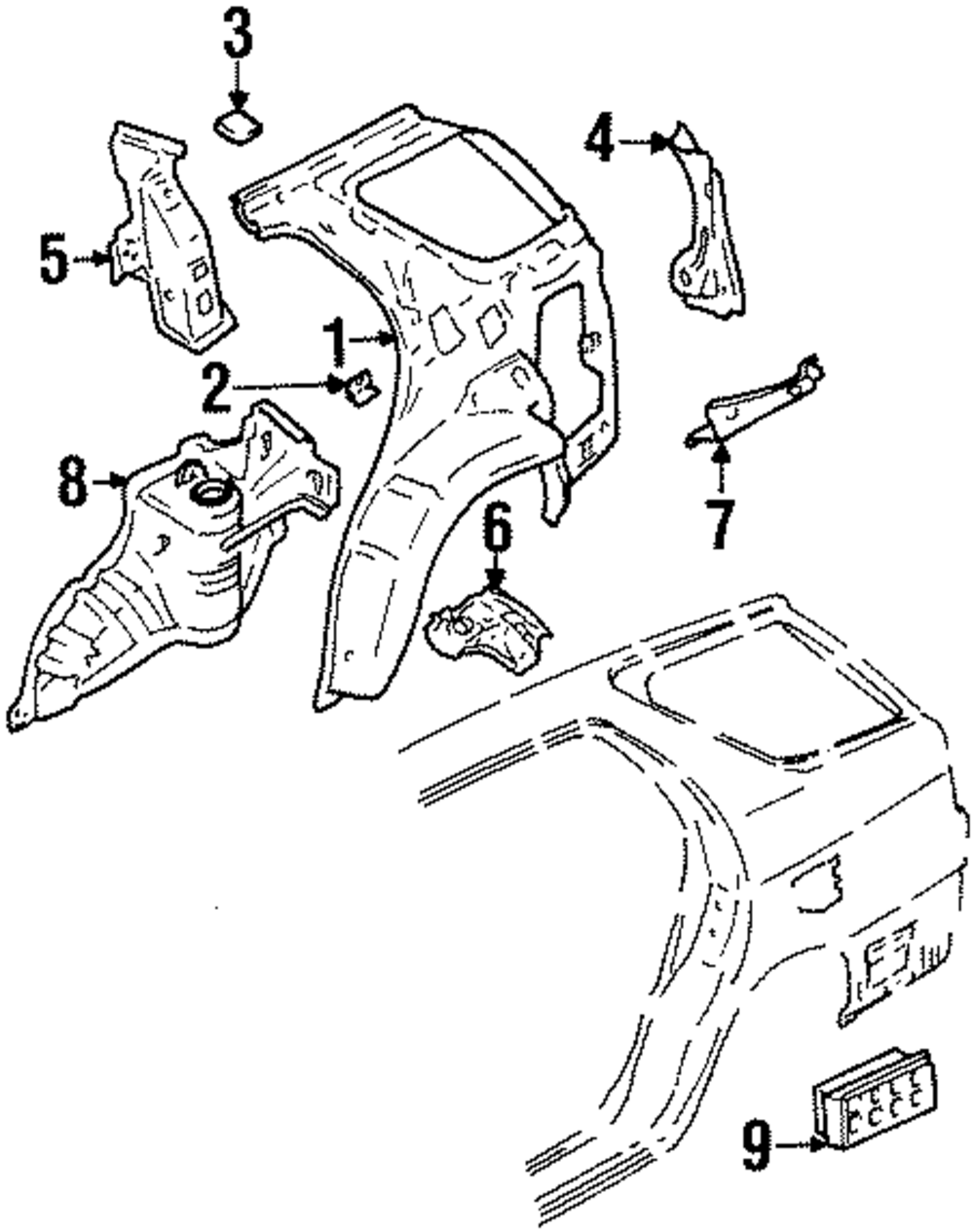 3
4
5
1
2
8
7
6
9