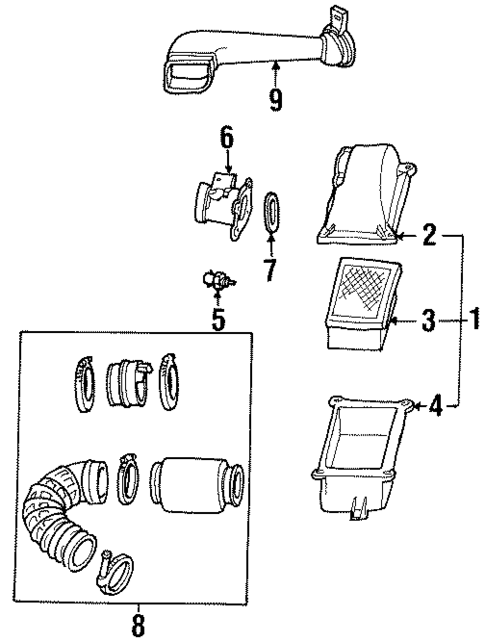 9
6
2
7
5
3
1
4
8