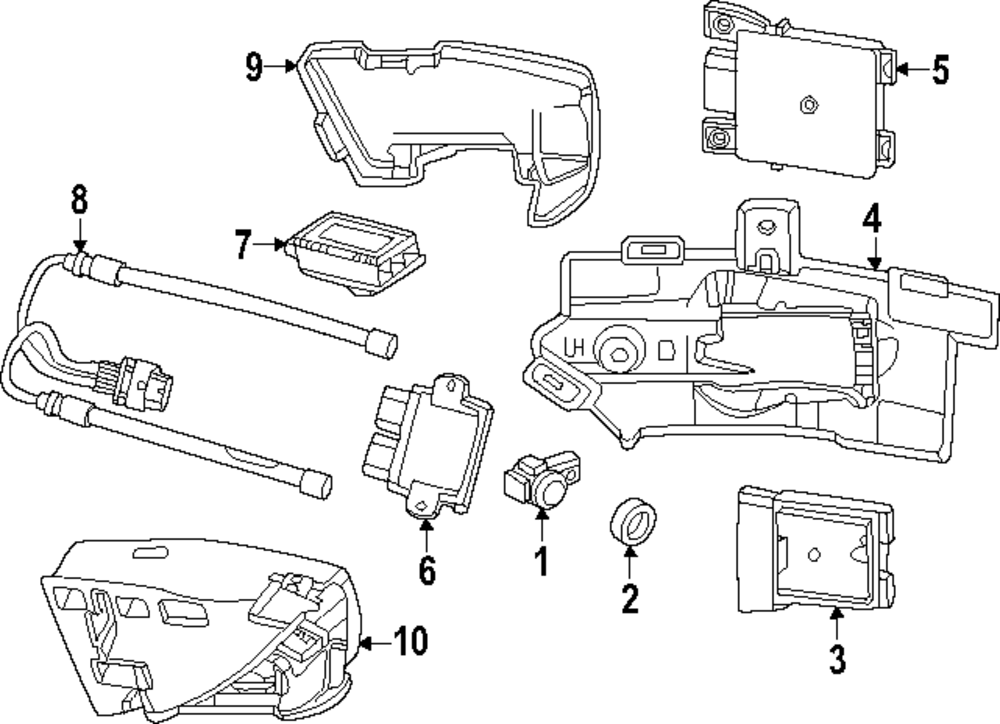 9
5
8
7
4
LH
6
1
2
3
10