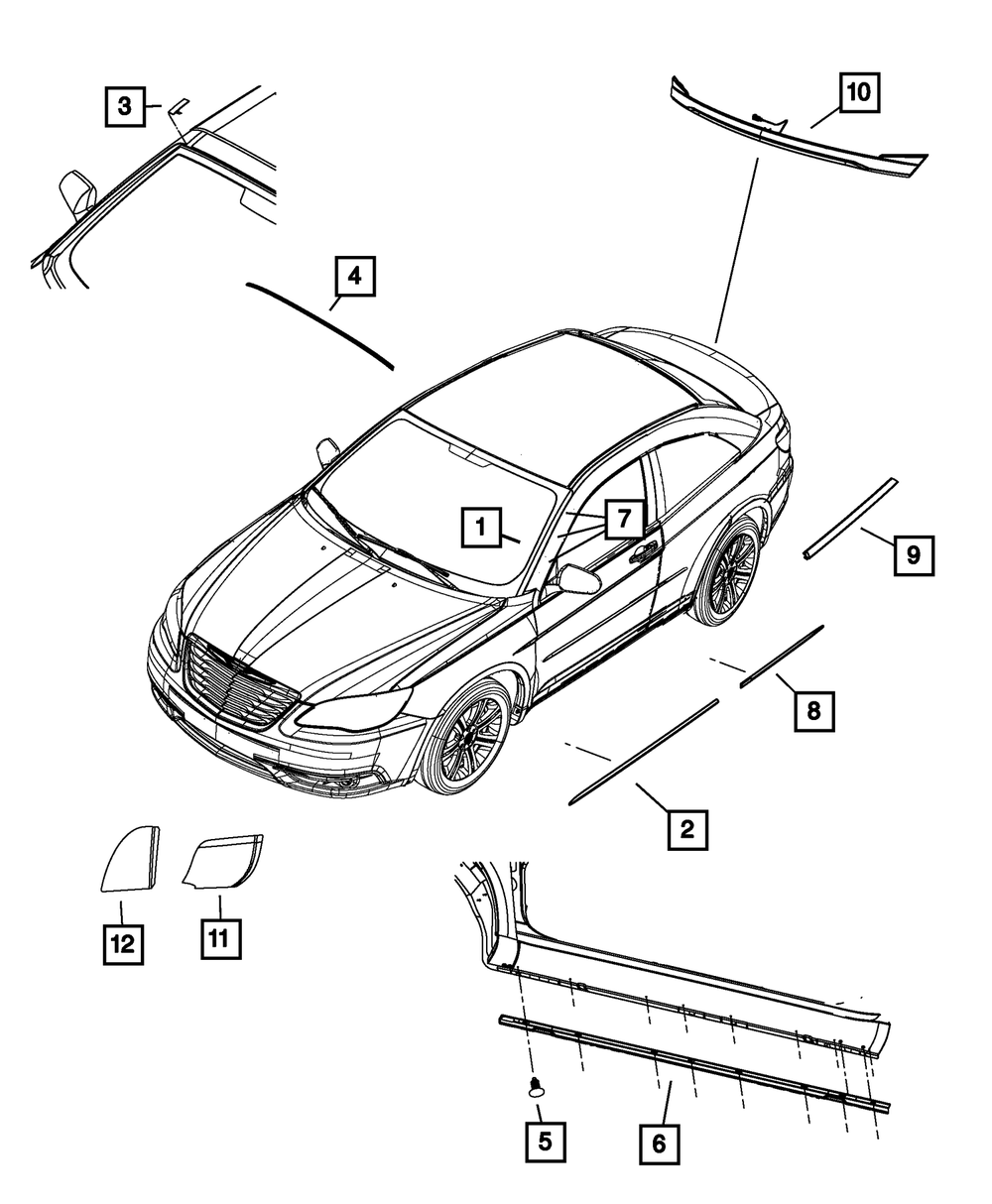 3
10
4
1
7
9
8
2
12
11
5
6