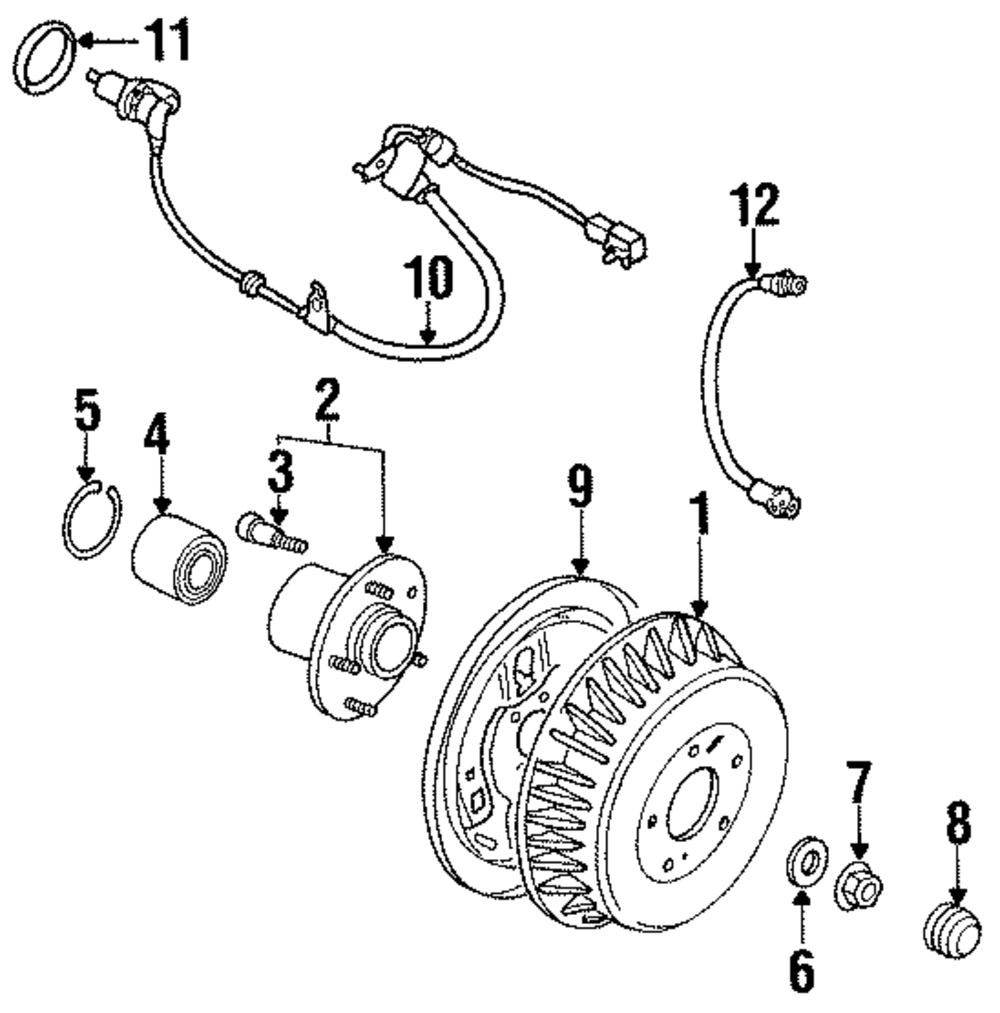 11
12
10
5
4
2
3
9
1
7
8
6