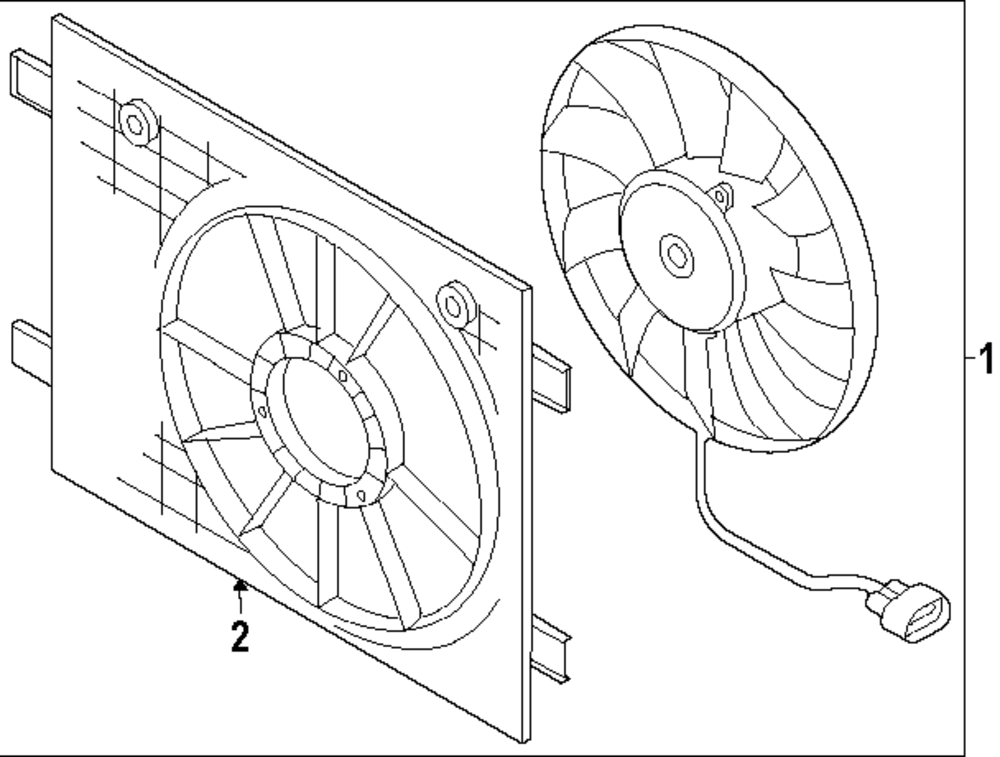 1
2