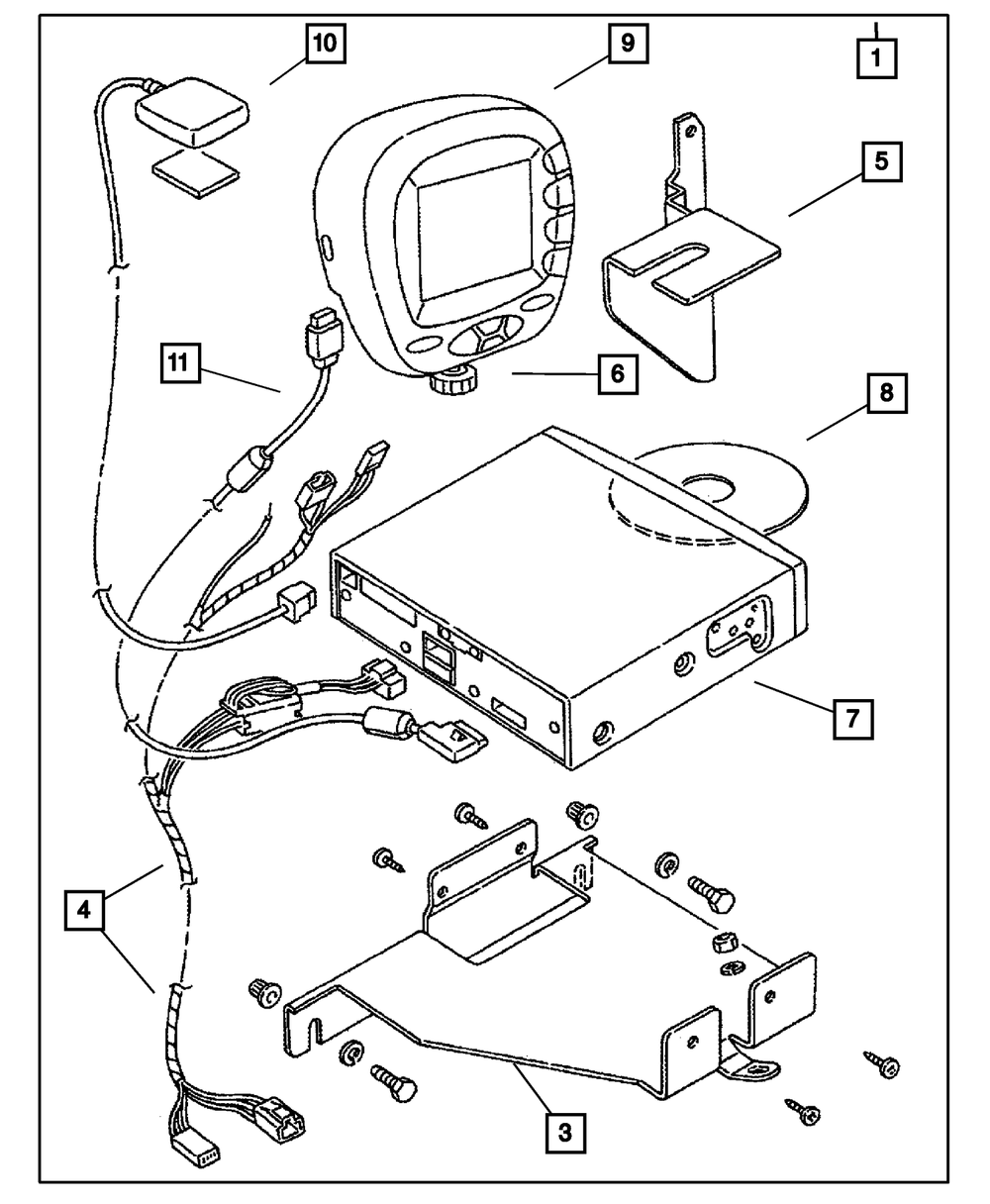 10
9
1
5
11
6
8
7
4
3