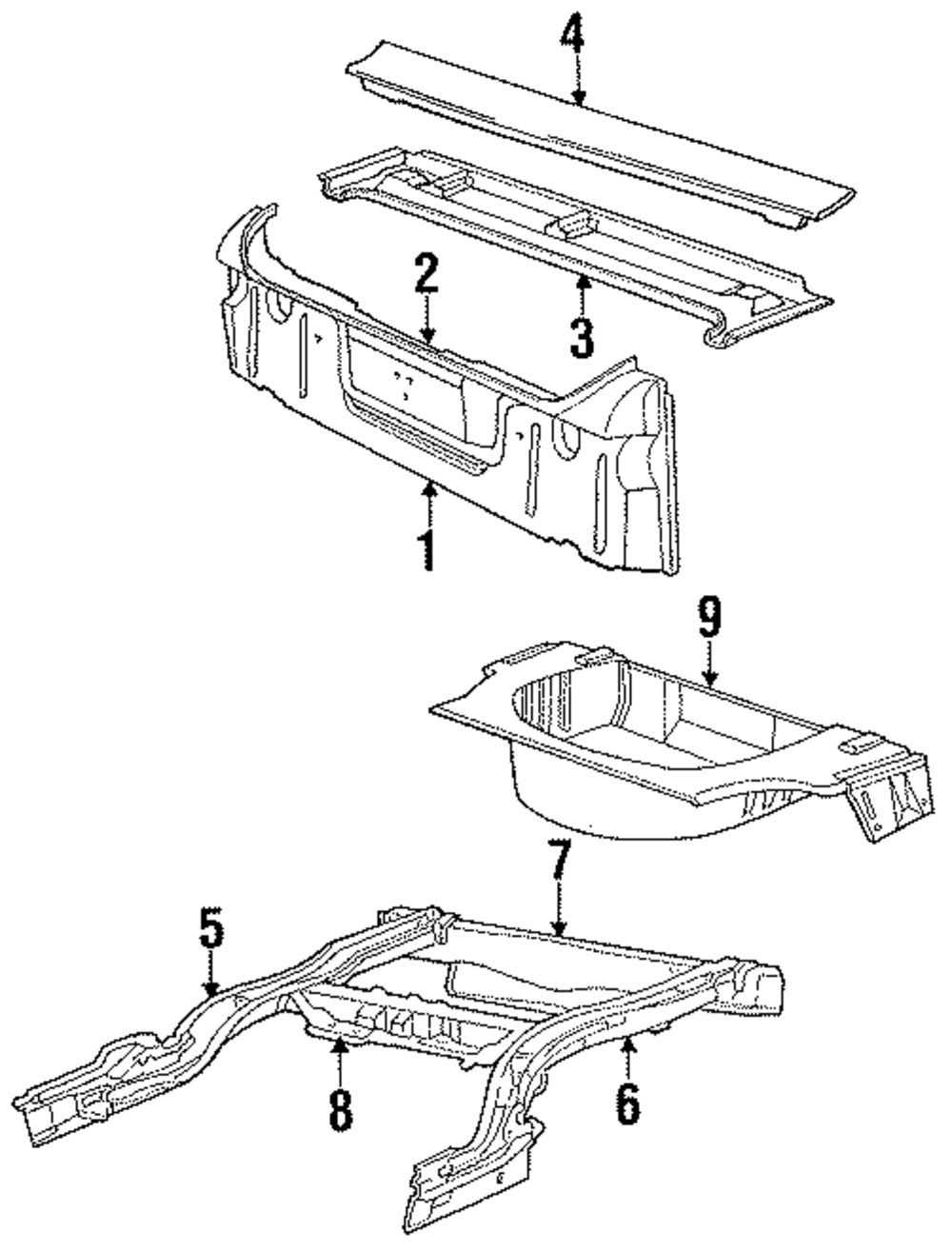 4
2
3
1
9
7
5
8
6