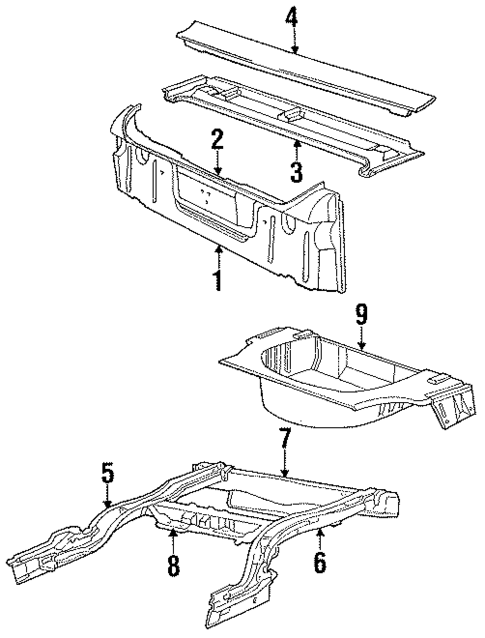 4
2
3
1
9
7
5
8
6