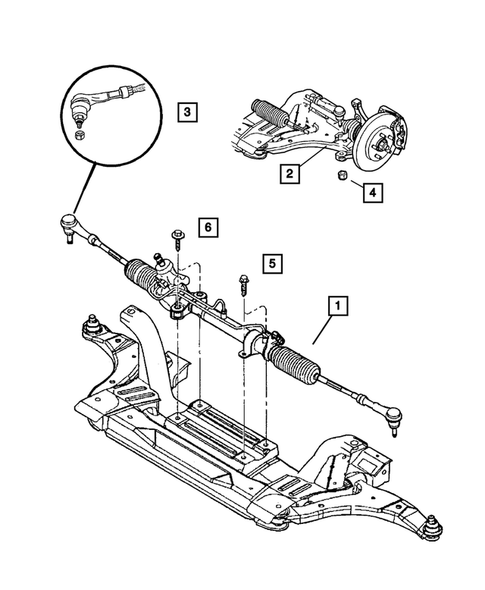 3
2
4
6
5
1