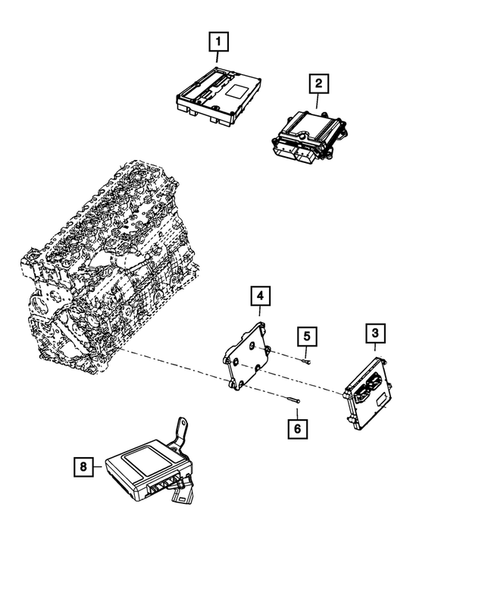 1
2
4
5
3
6
8