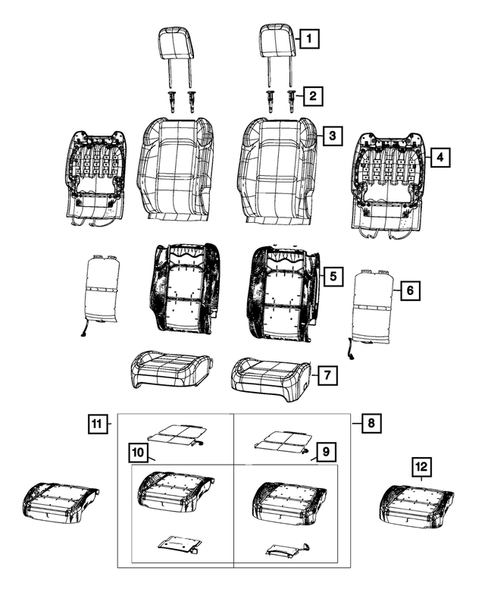 1
2
3
4
5
6
7
11
8
10
9
12