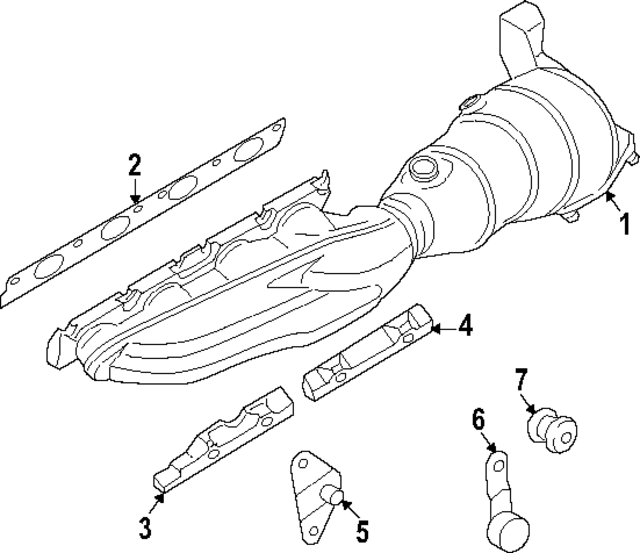 2
1
4
7
6
3
5