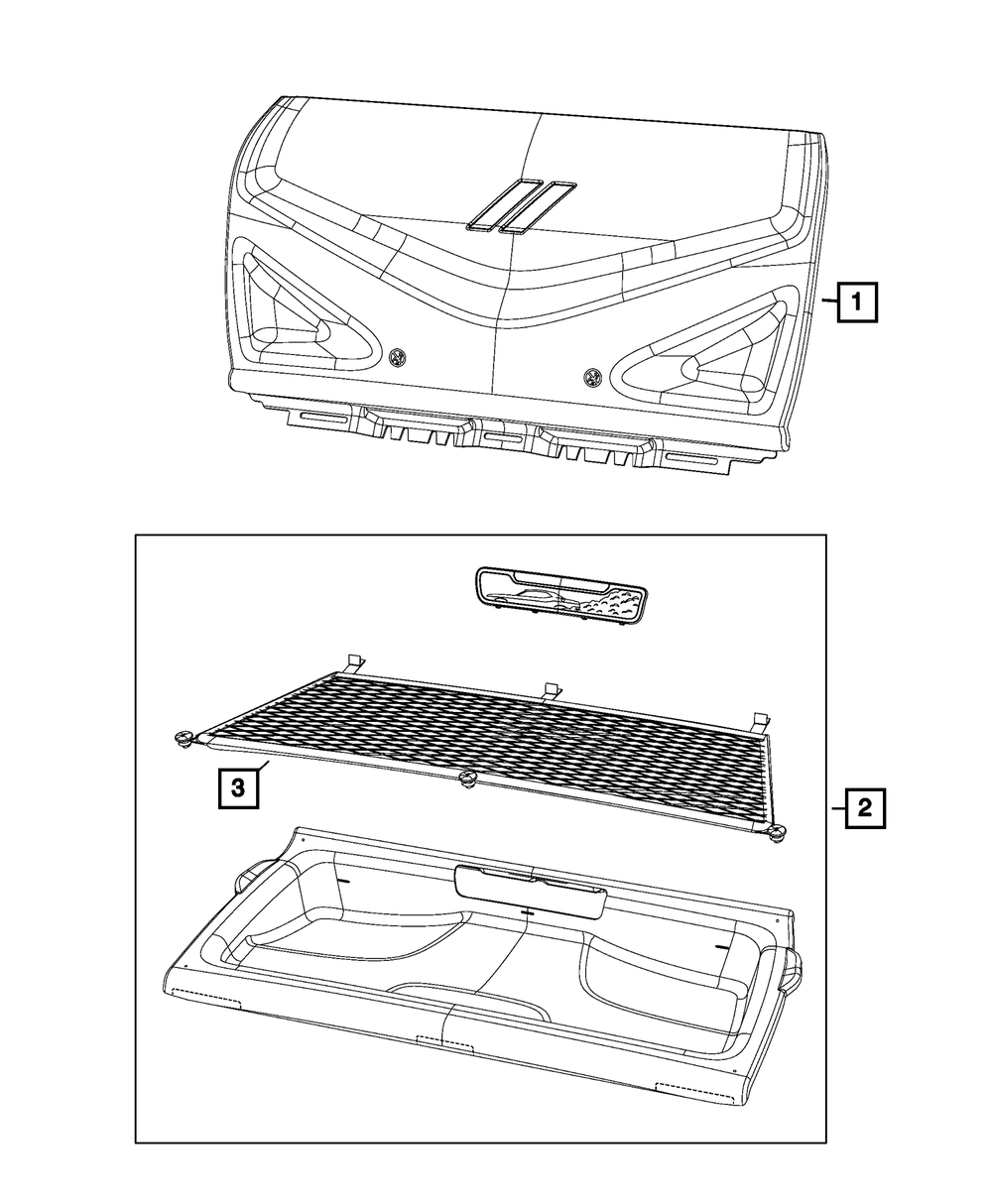 1

3

2