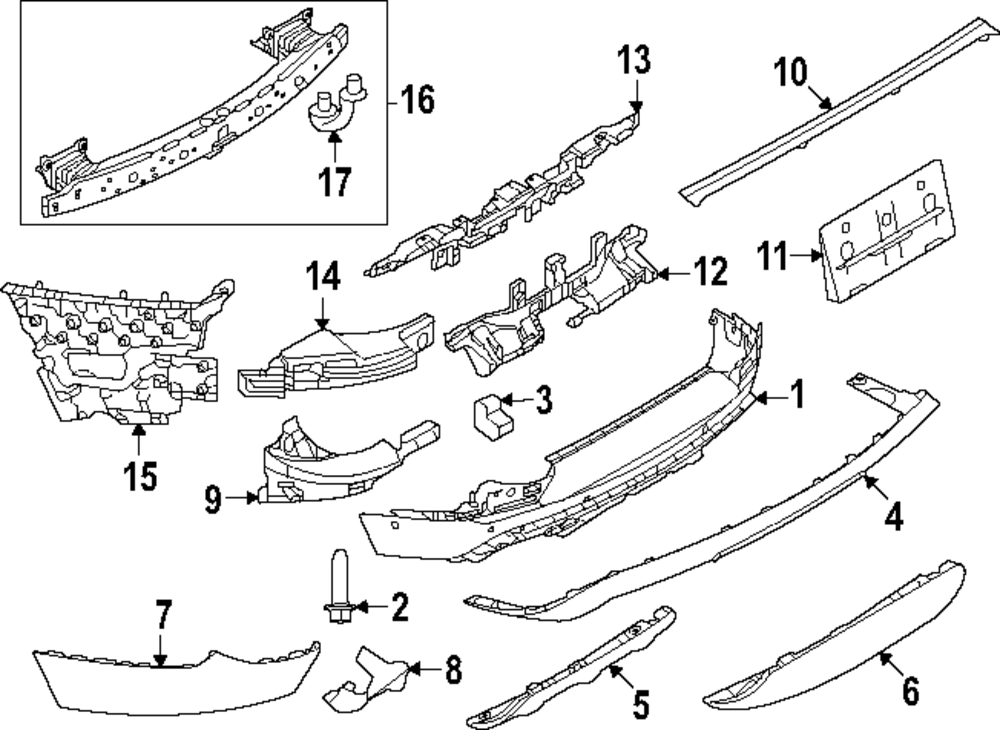 16
17
13
10
11
14
12
15
3
1
9
4
2
7
8
5
6