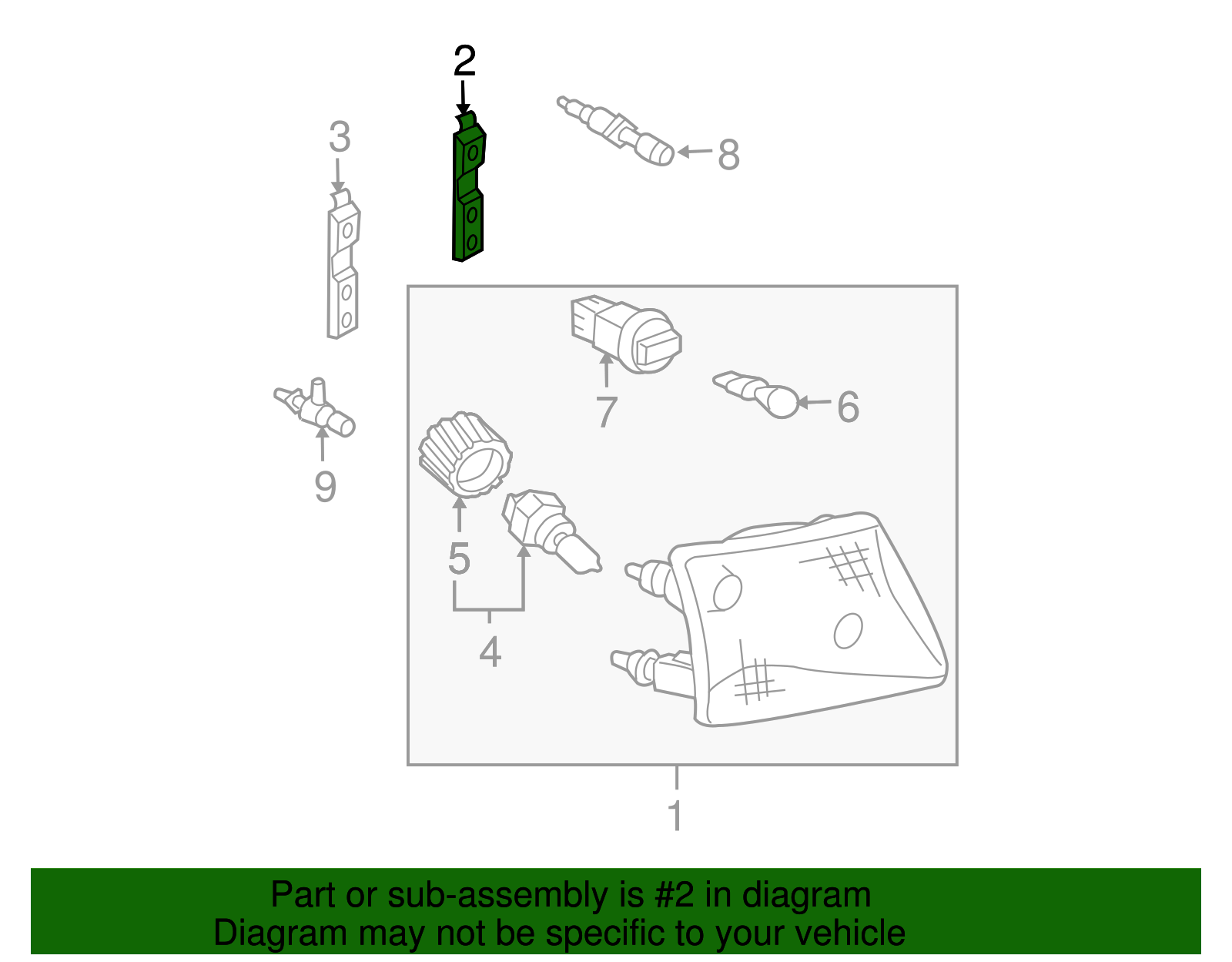 2

3

8

7

6

9

5

4

1

Part or sub-assembly is #2 in diagram
Diagram may not be specific to your vehicle