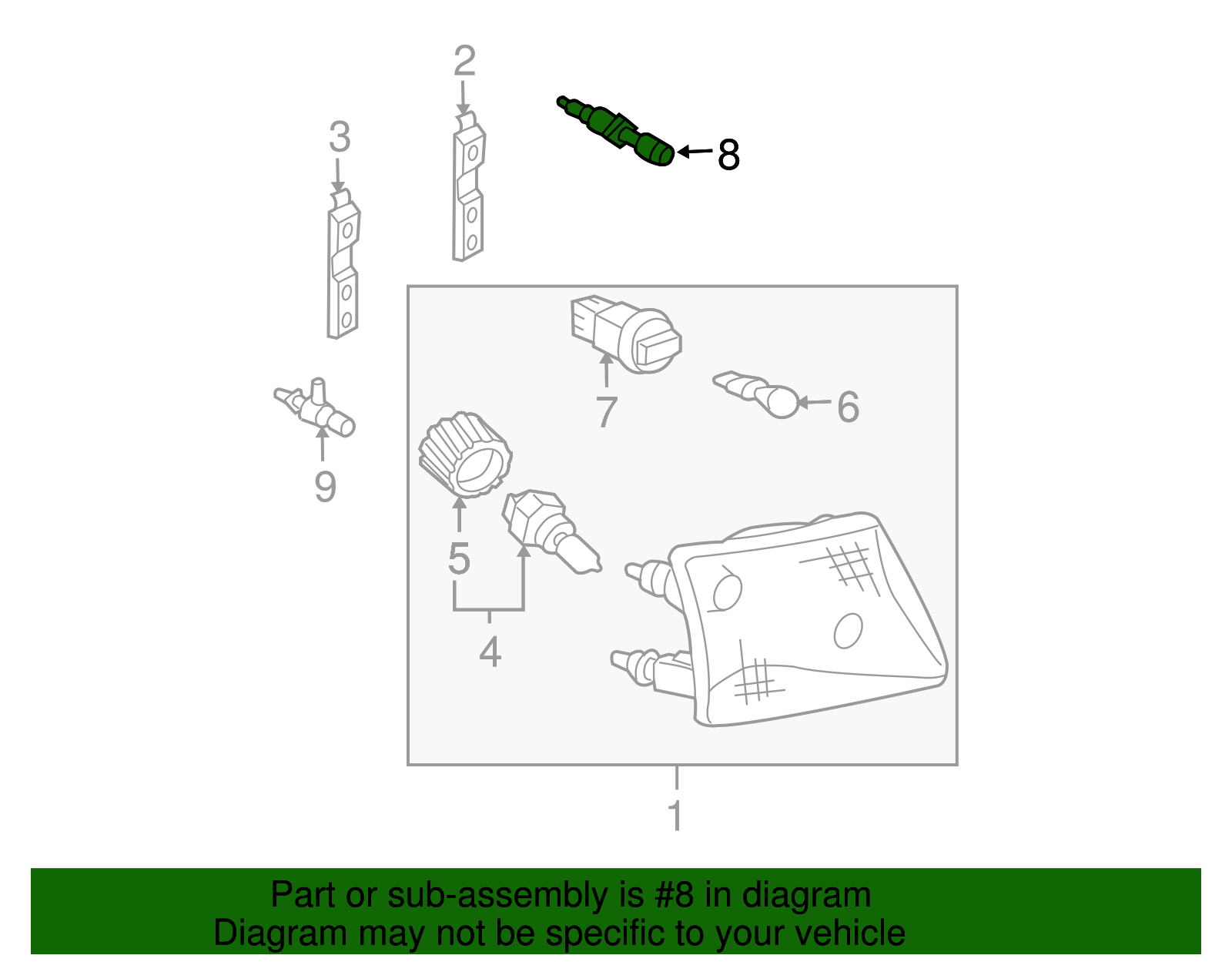 2
3
8
7
6
9
5
4
1

Part or sub-assembly is #8 in diagram
Diagram may not be specific to your vehicle