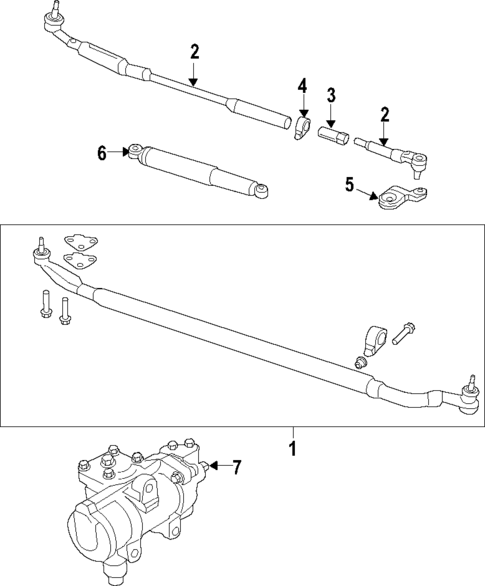 2
4
3
2
6
5
1
7