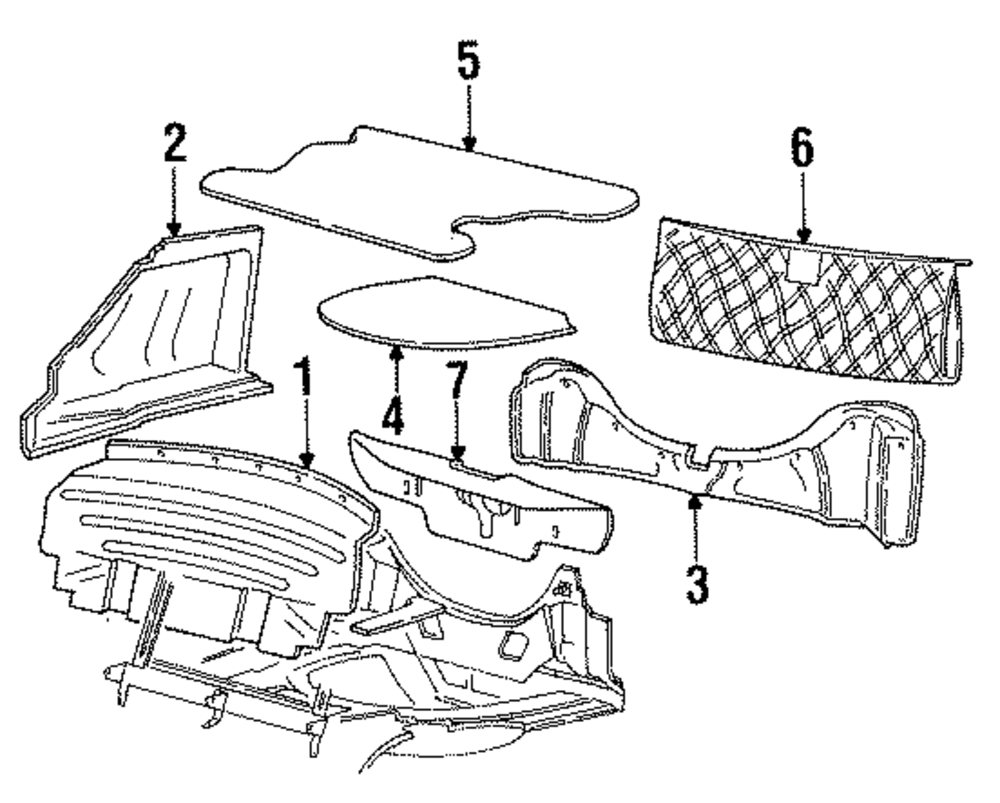 5
2
6
1
4
7
3