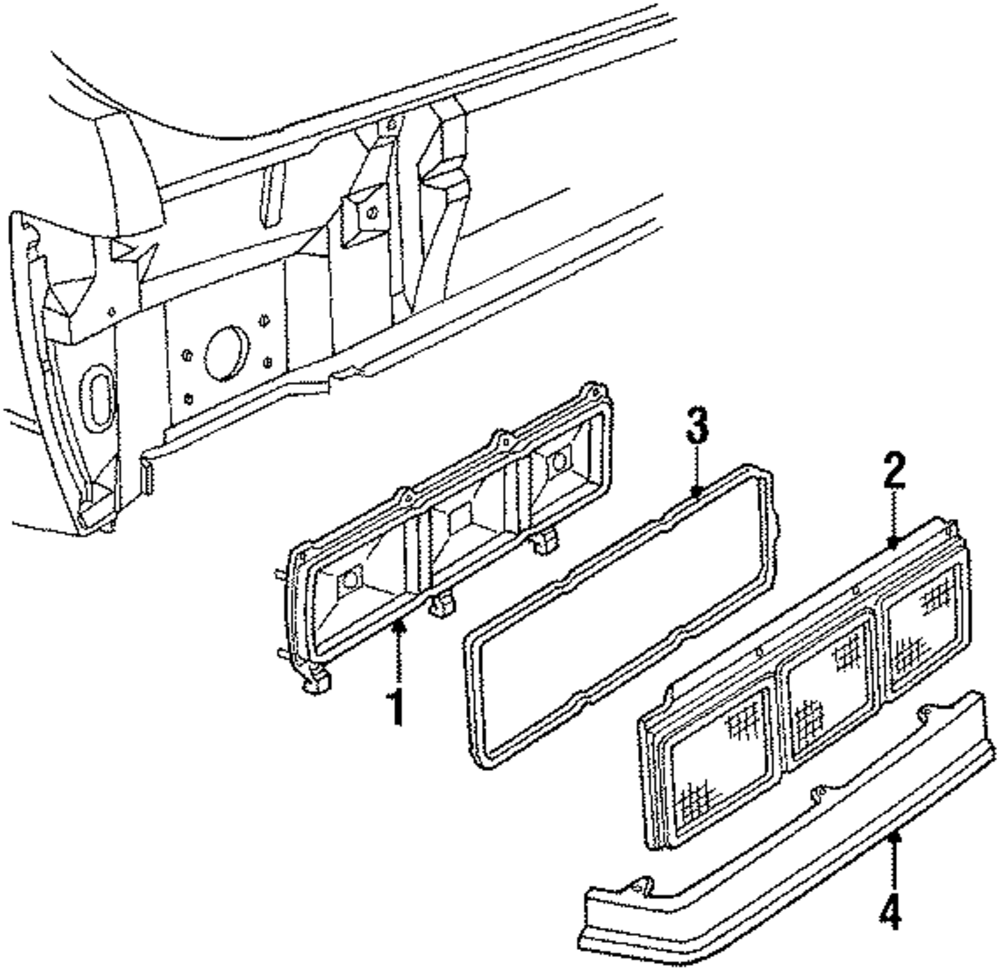 3
2
1
4