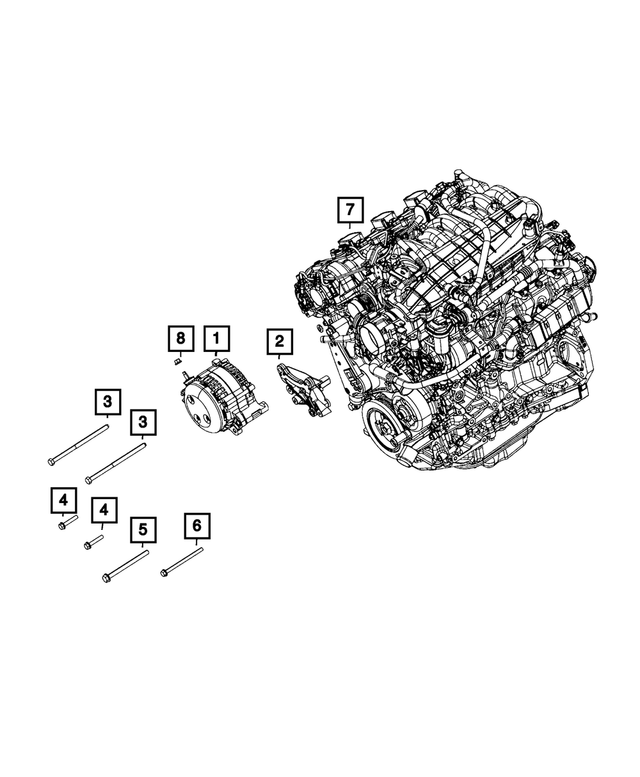 7
8
1
2
3
3
4
4
5
6