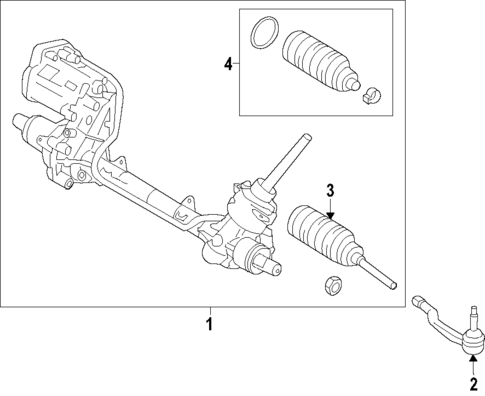 4
3
1
2