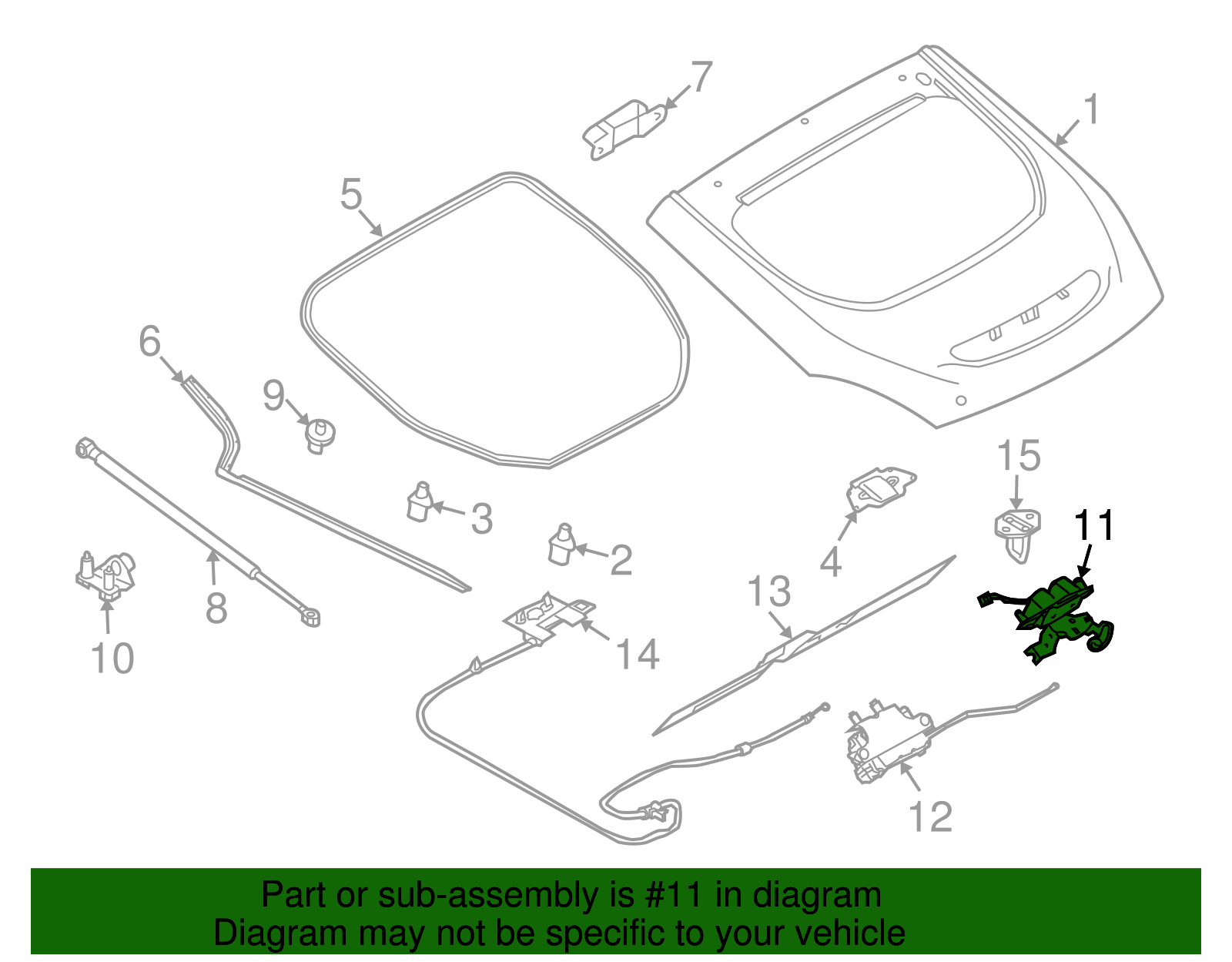 7
1
5
6
9
3
2
8
10
14
13
4
15
11
12

Part or sub-assembly is #11 in diagram
Diagram may not be specific to your vehicle