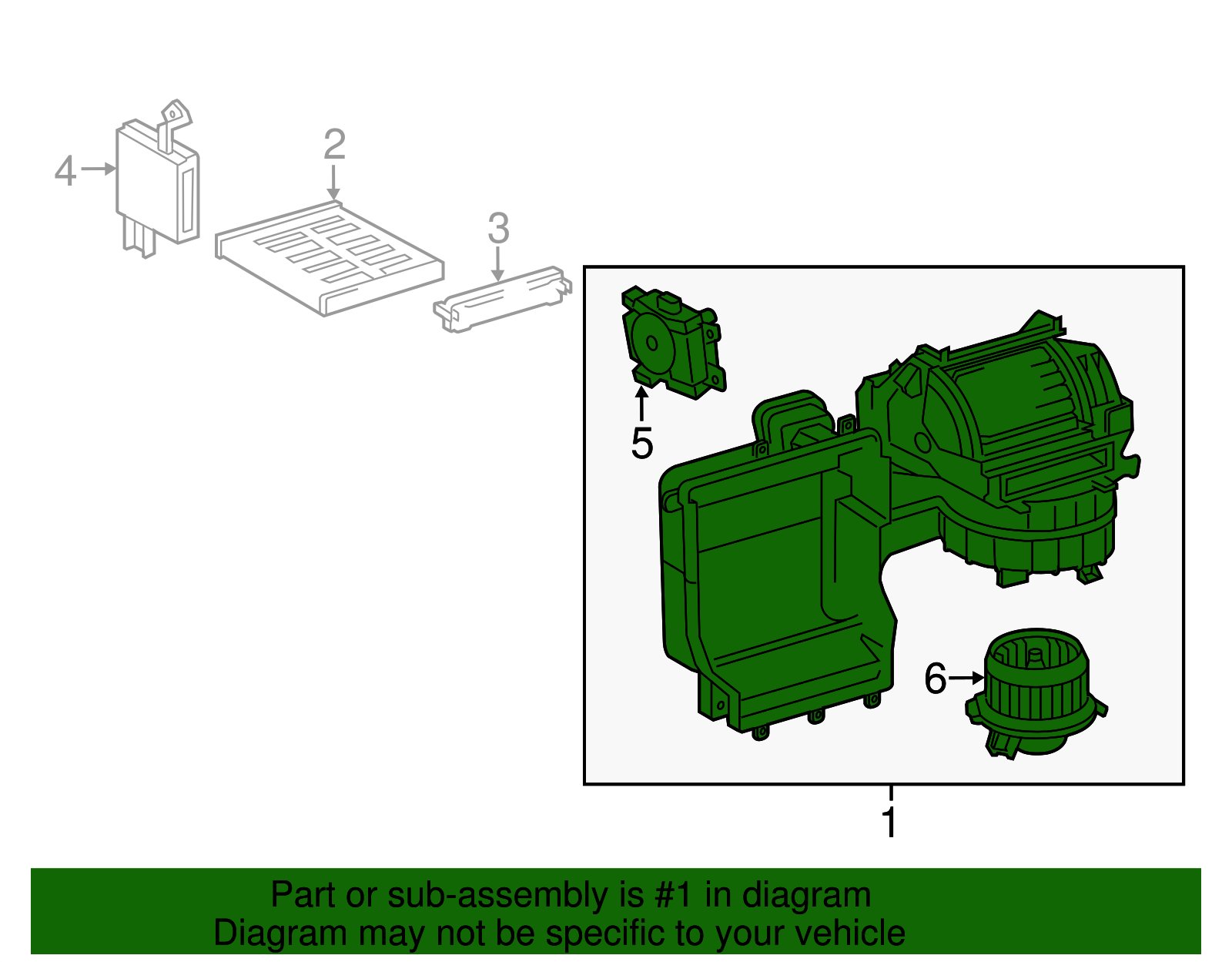 4
2
3
5
6
1

Part or sub-assembly is #1 in diagram
Diagram may not be specific to your vehicle