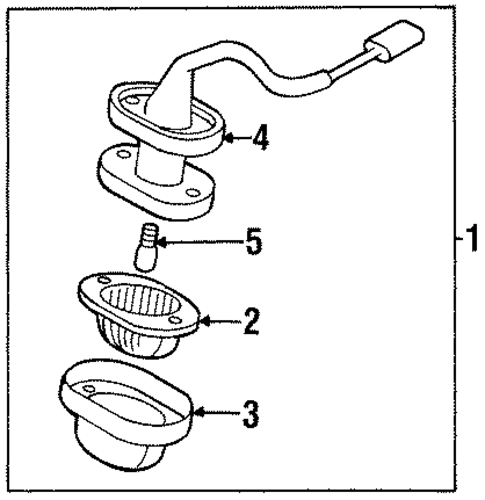 4
5
1
2
3