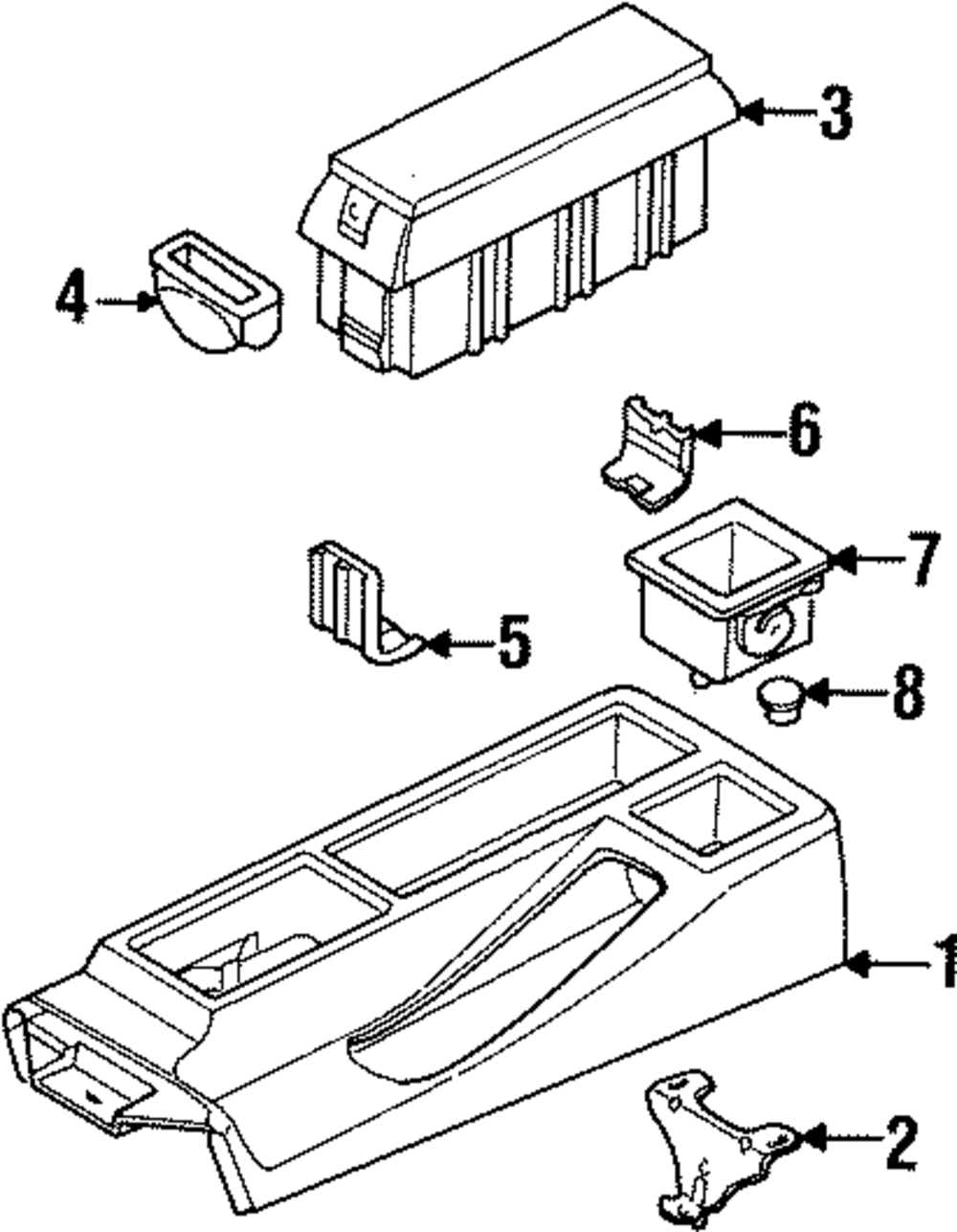 3
4
6
7
5
8
1
2