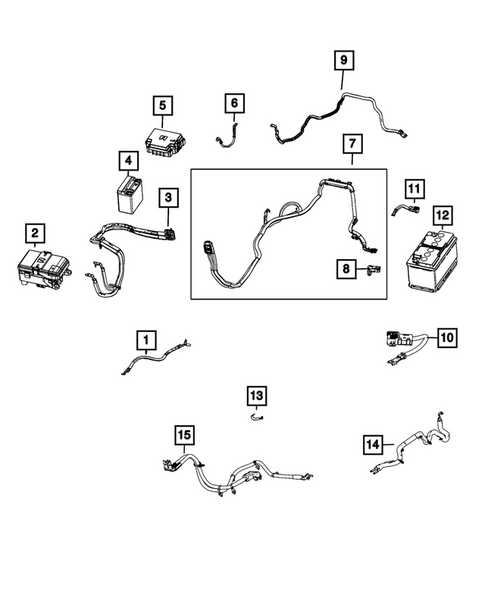 9
5
6
7
4
3
11
12
2
8
1
10
13
15
14