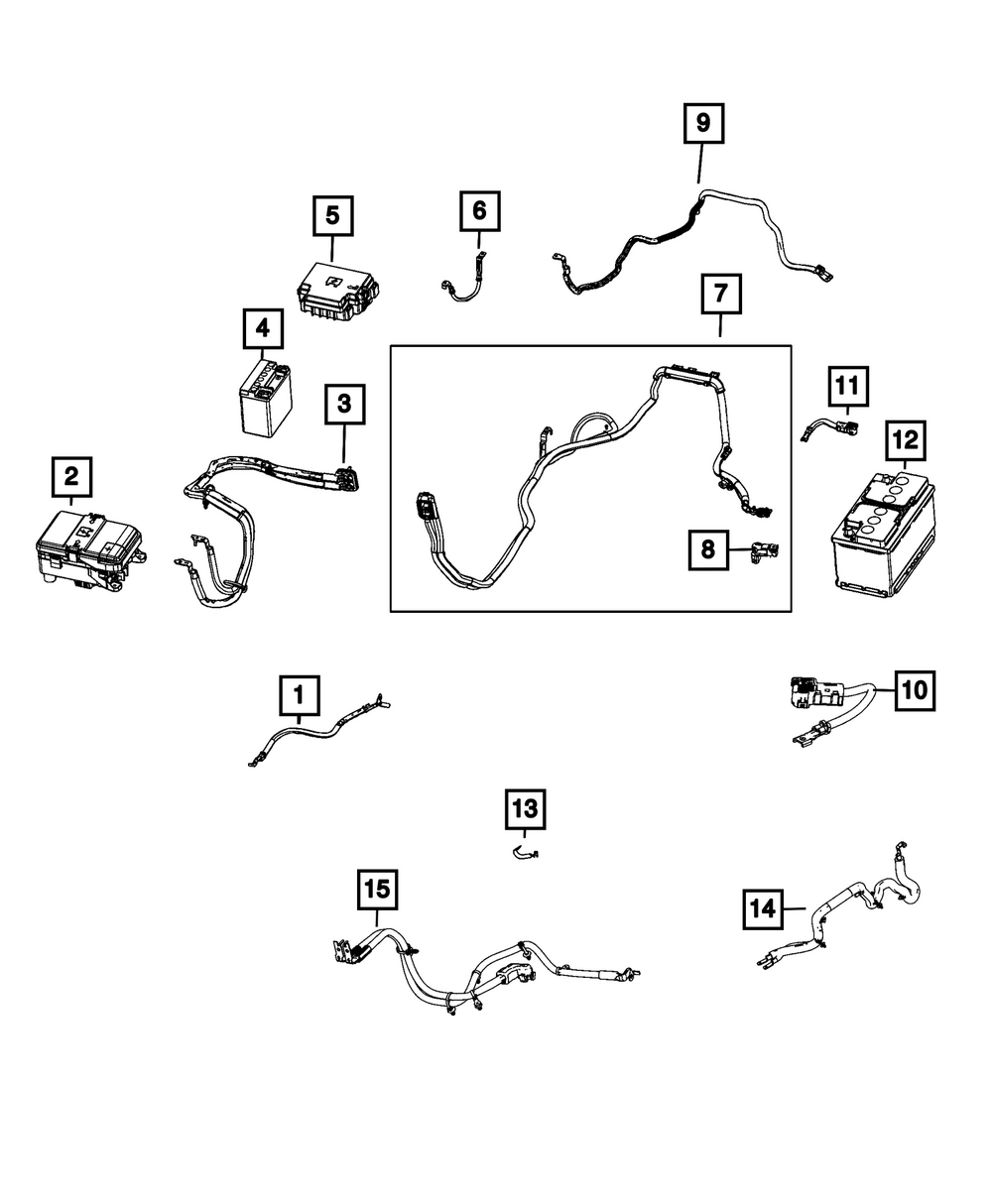 9
5
6
7
4
3
11
12
2
8
1
10
13
15
14