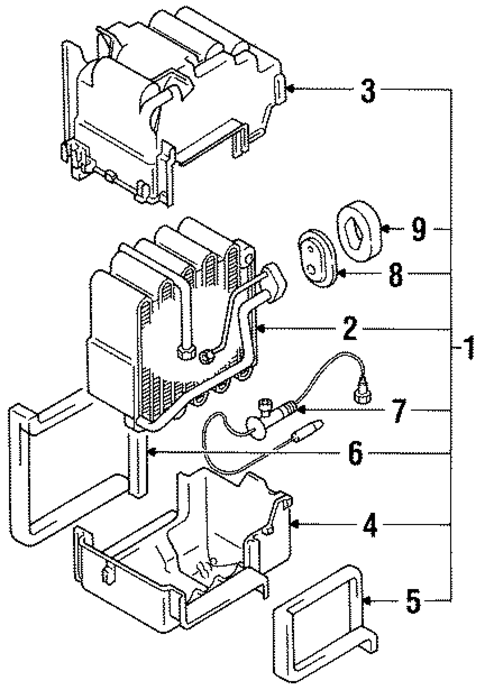 3
9
8
2
1
7
6
4
5