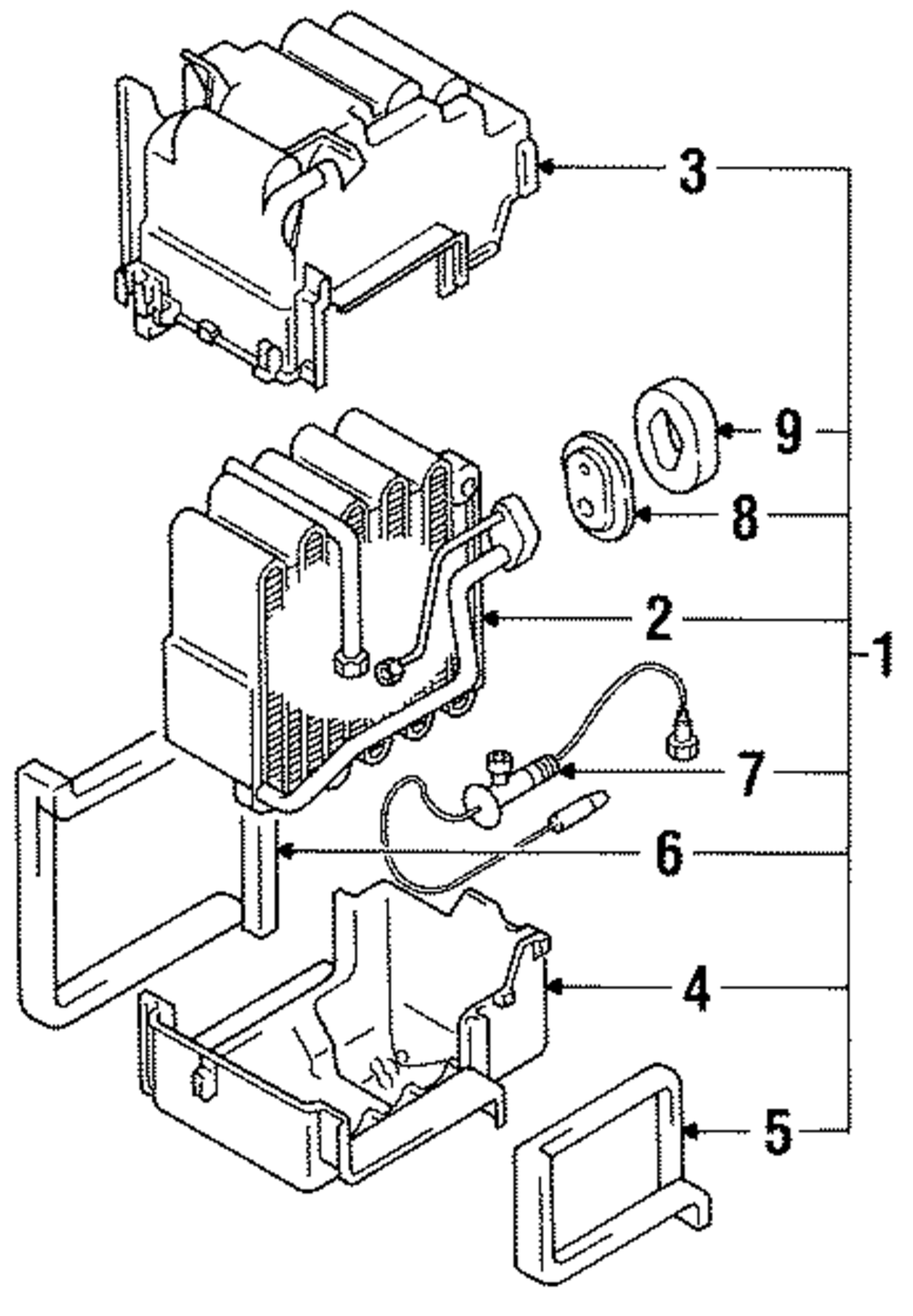 3
9
8
2
1
7
6
4
5