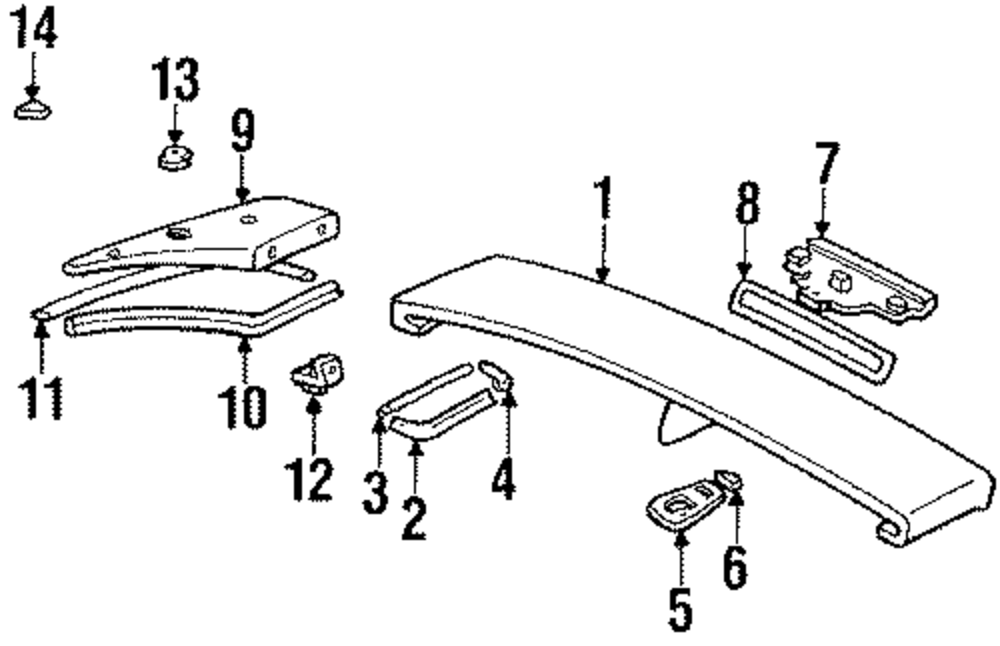 14
13
9
1
8
7
11
10
12
3
2
4
5
6