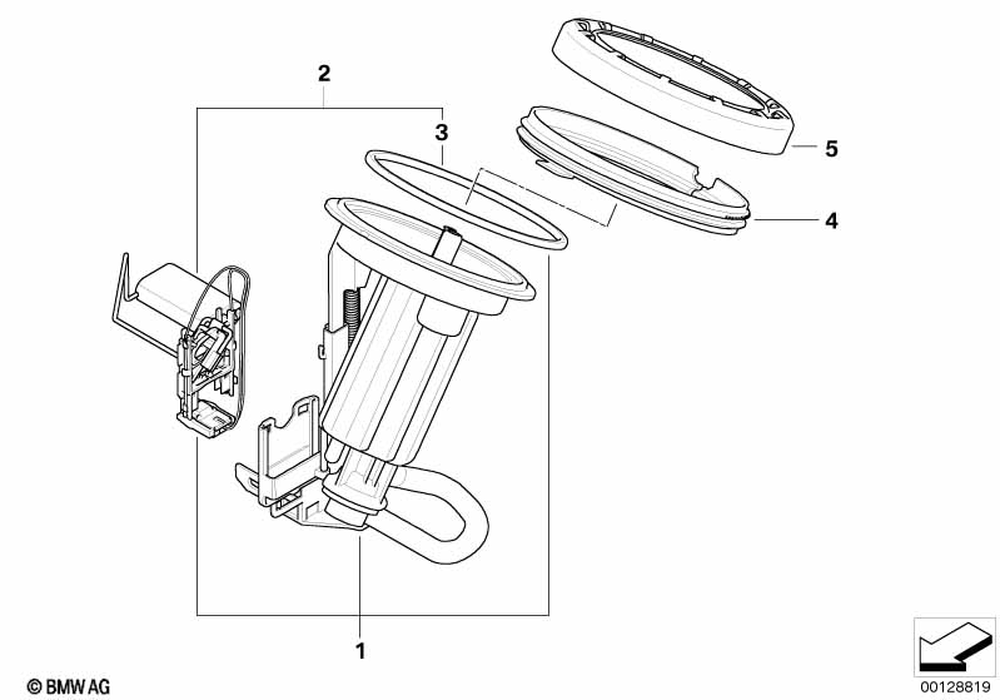 2
3
5
4
1
© BMW AG
00128819