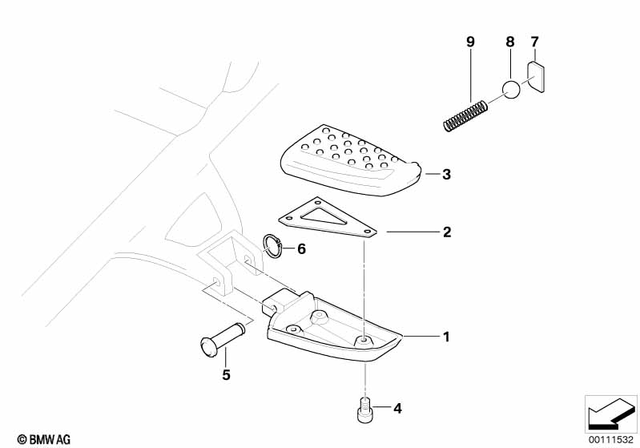 9
8
7
3
2
6
1
5
4
© BMW AG
00111532