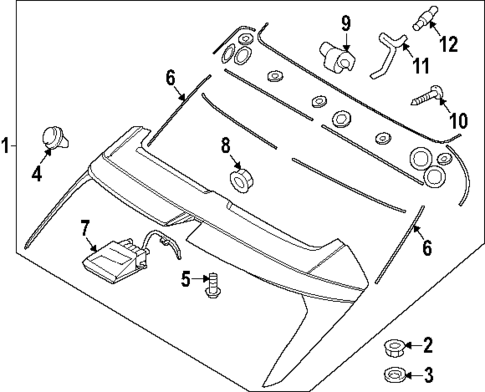 9
12
11
6
10
1
4
8
7
6
5
2
3