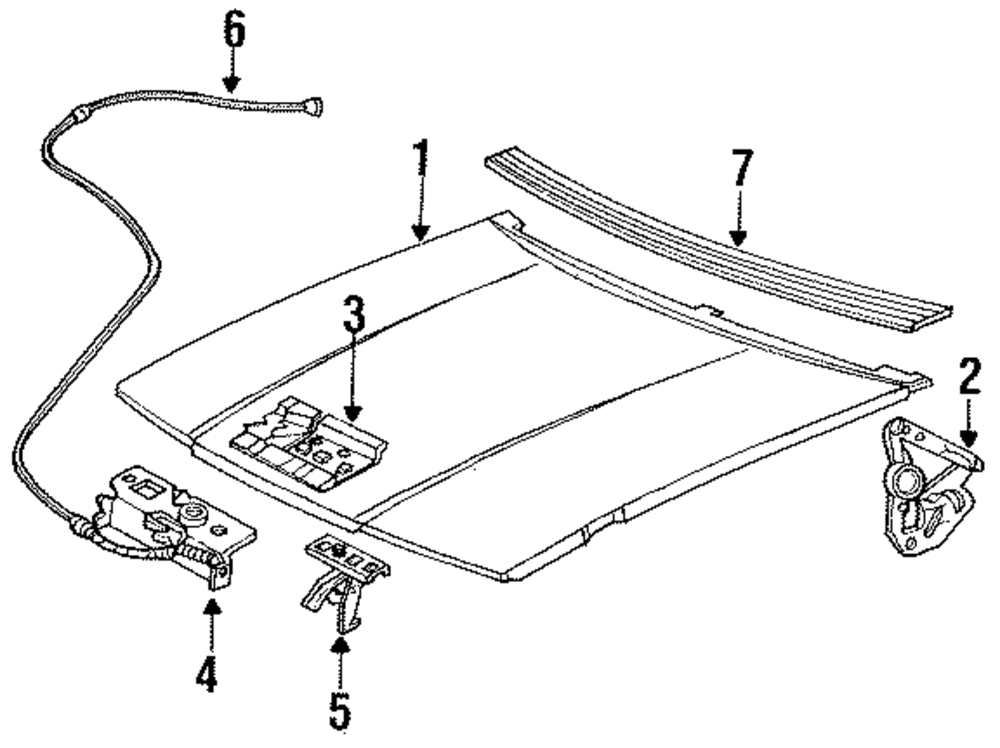 6
1
7
3
2
4
5