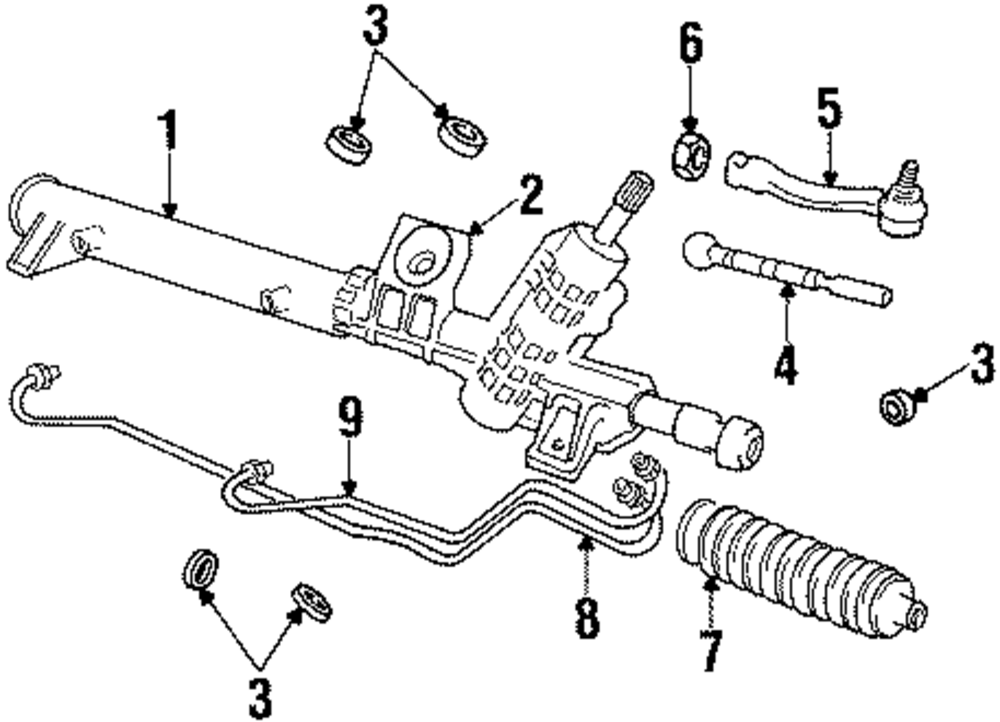 3
6
5
1
2
4
3
9
8
7
3