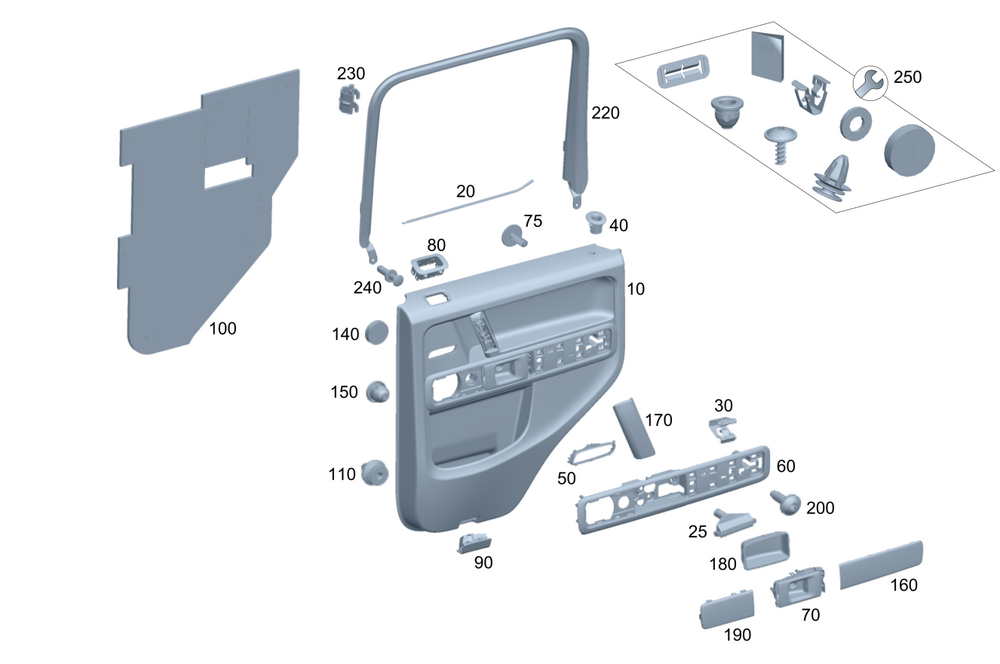 230
220
250
20
75
40
80
240
10
100
140
150
170
30
110
50
60
200
25
90
180
160
70
190